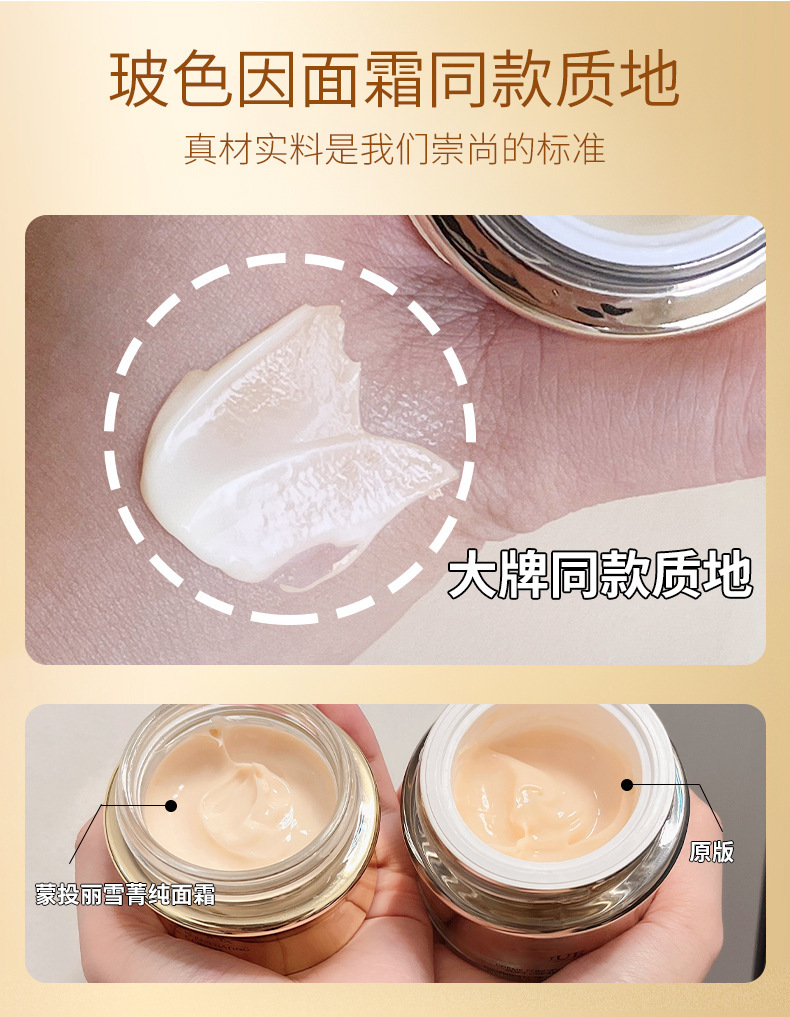 玻色因面霜同款质地

真材实料是我们崇尚的标准

大牌同款质地

蒙投丽雪菁纯面霜

原版