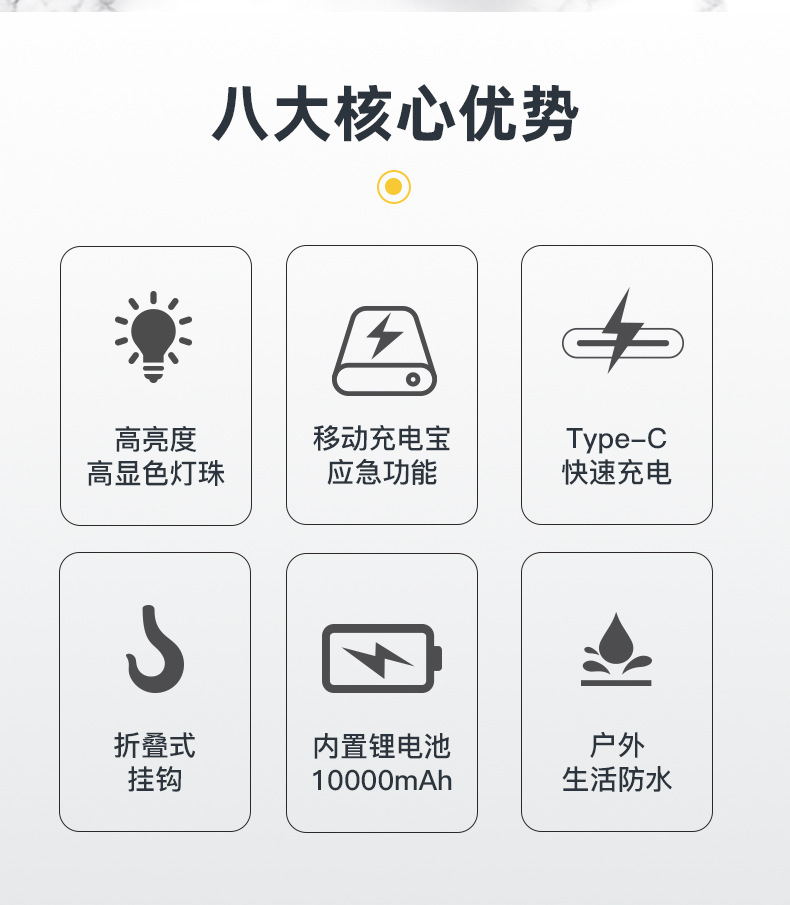 八大核心优势

高亮度
高显色灯珠

移动充电宝
应急功能

Type-C
快速充电

折叠式
挂钩

内置锂电池
10000mAh

户外
生活防水