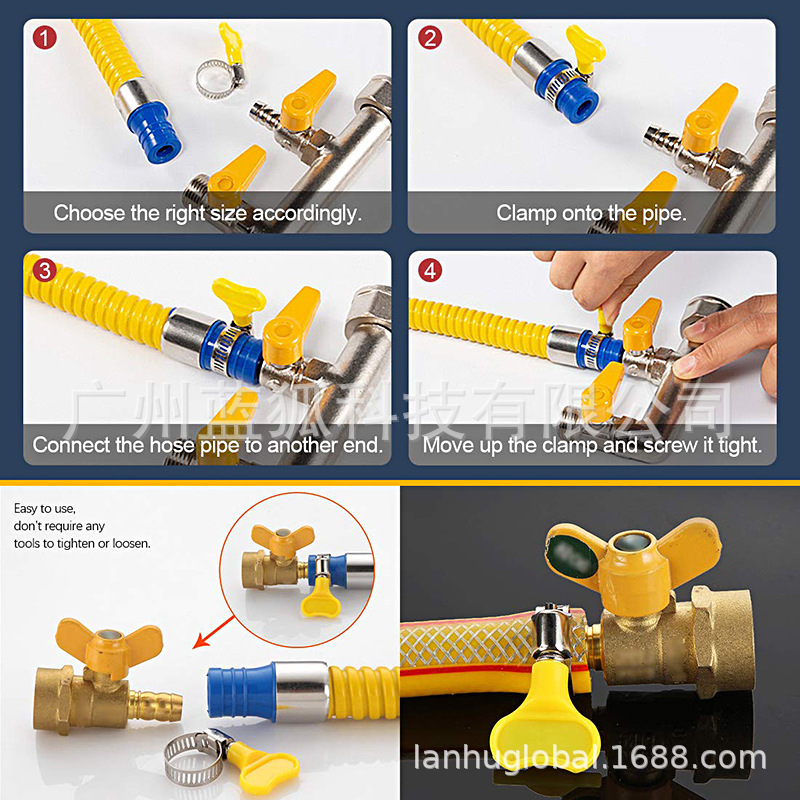 1
Choose the right size accordingly.

2
Clamp onto the pipe.

3
Connect the hose pipe to another end.

4
Move up the clamp and screw it tight.

广州蓝狐科技有限公司

Easy to use, don't require any tools to tighten or loosen.

lanhuglobal.1688.com