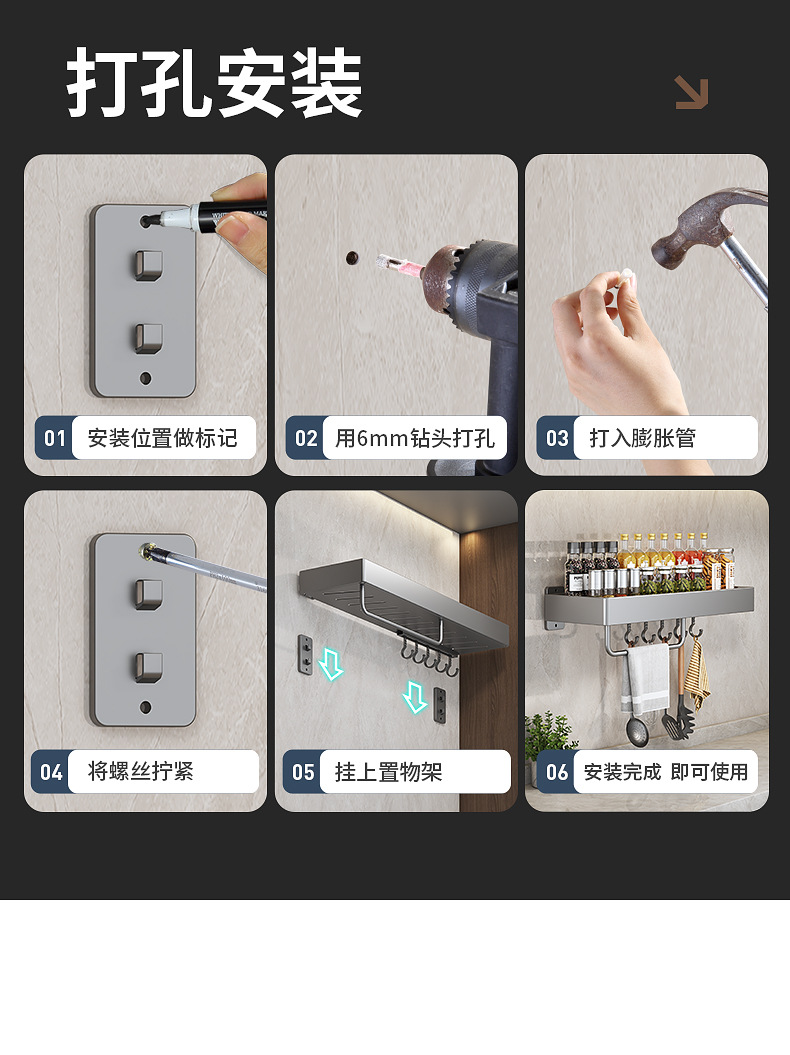 打孔安装

01 安装位置做标记

02 用6mm钻头打孔

03 打入膨胀管

04 将螺丝拧紧

05 挂上置物架

06 安装完成 即可使用