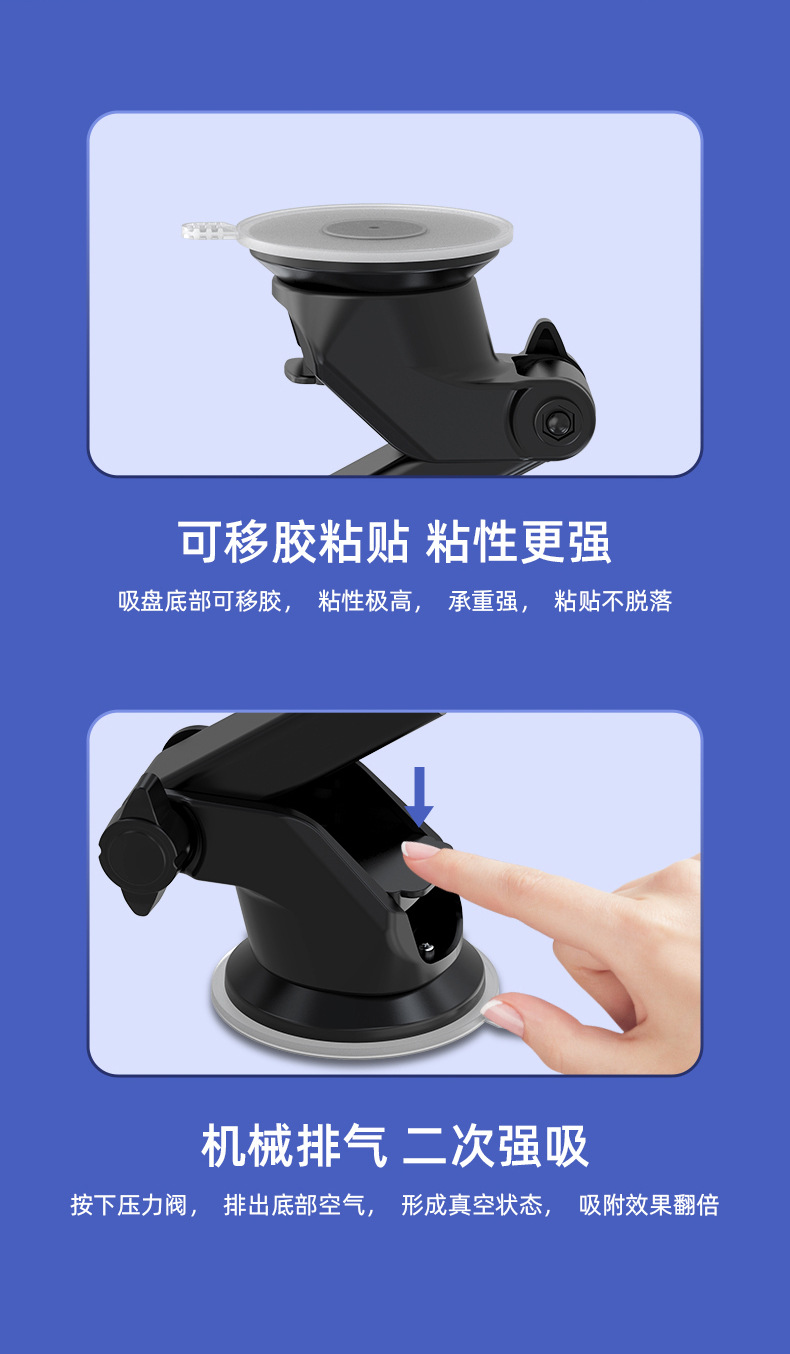 可移胶粘贴 粘性更强

吸盘底部可移胶， 粘性极高， 承重强， 粘贴不脱落

机械排气 二次强吸

按下压力阀， 排出底部空气， 形成真空状态， 吸附效果翻倍