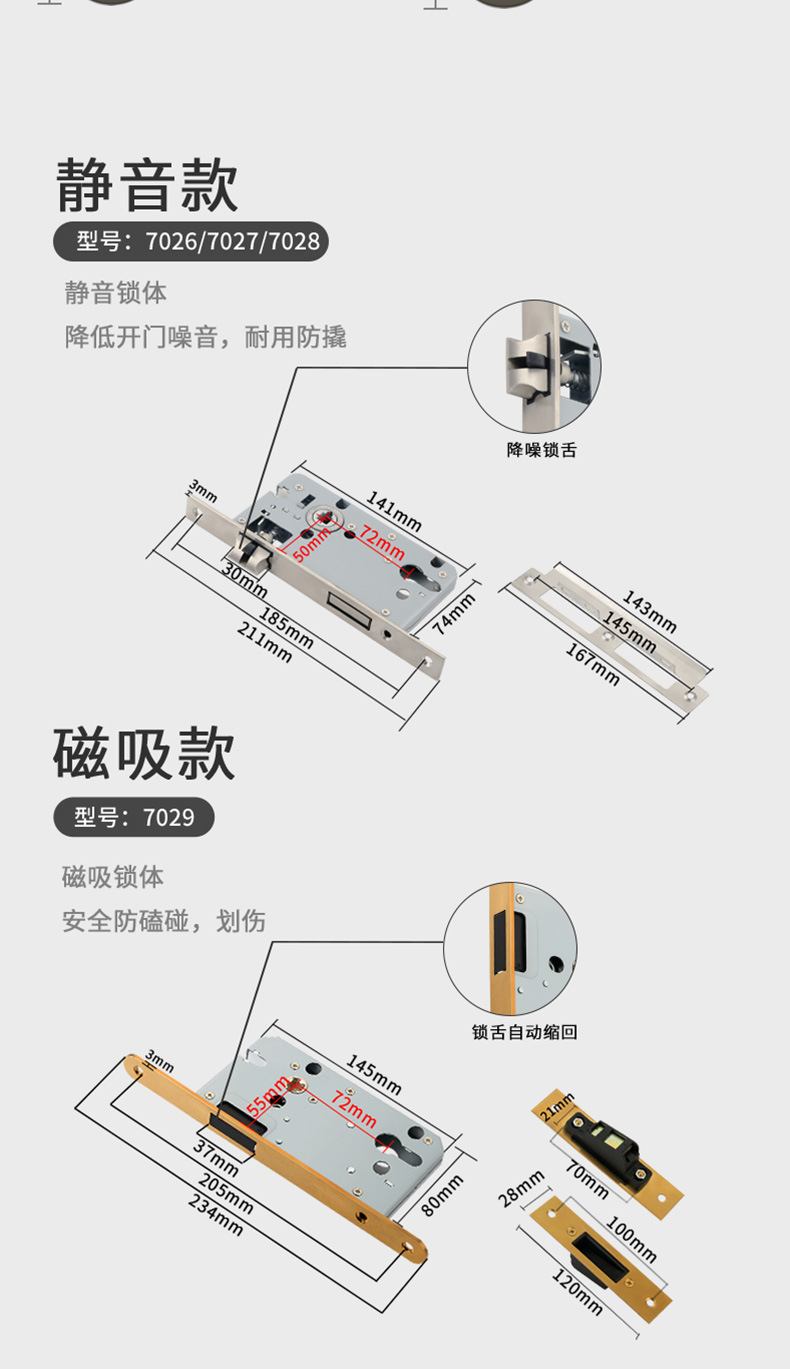 静音款

型号：7026/7027/7028

静音锁体

降低开门噪音，耐用防撬

降噪锁舌

3mm
141mm
50mm
72mm
30mm
185mm
211mm
74mm

143mm
145mm
167mm

磁吸款

型号：7029

磁吸锁体

安全防磕碰，划伤

锁舌自动缩回

3mm
145mm
55mm
72mm
37mm
205mm
234mm
80mm

21mm
70mm
28mm
100mm
120mm