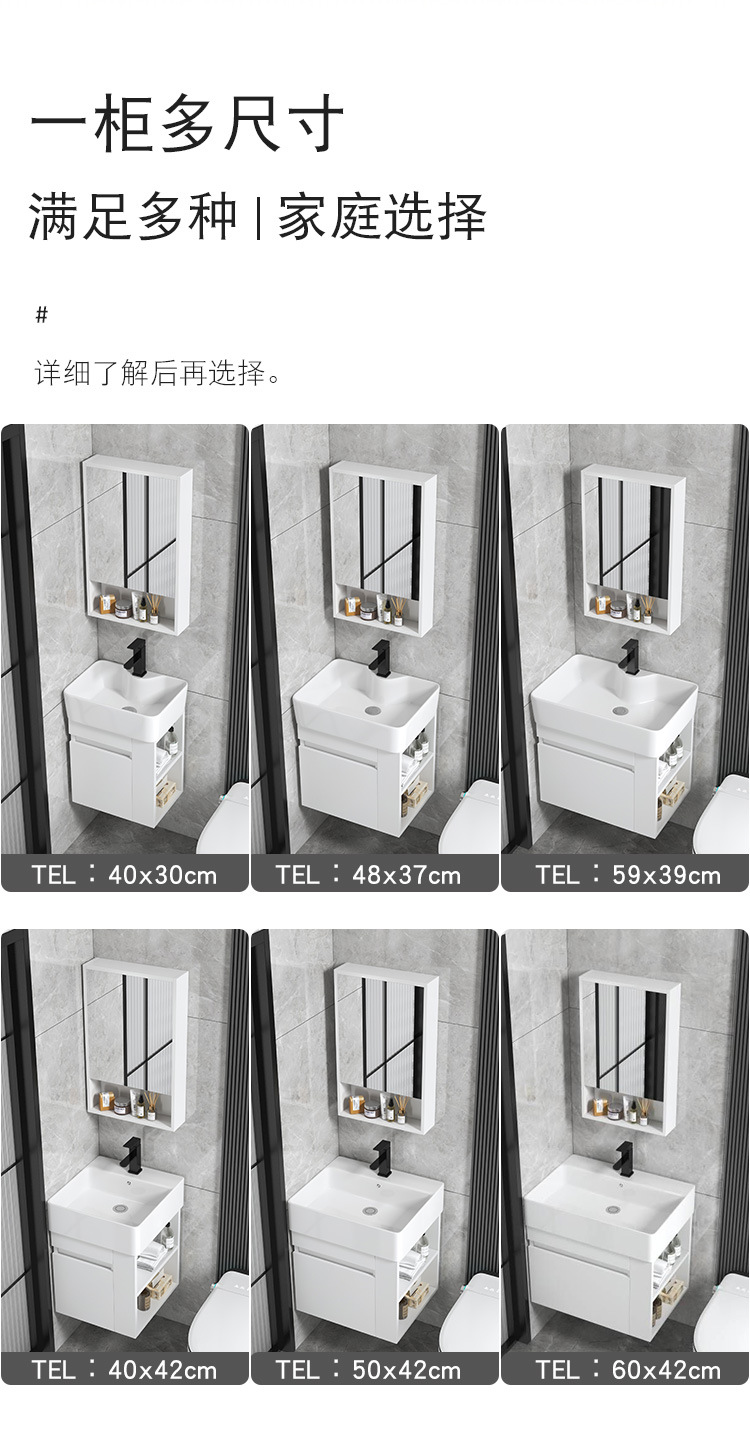 一柜多尺寸

满足多种 | 家庭选择

#

详细了解后再选择。

TEL：40x30cm

TEL：48x37cm

TEL：59x39cm

TEL：40x42cm

TEL：50x42cm

TEL：60x42cm