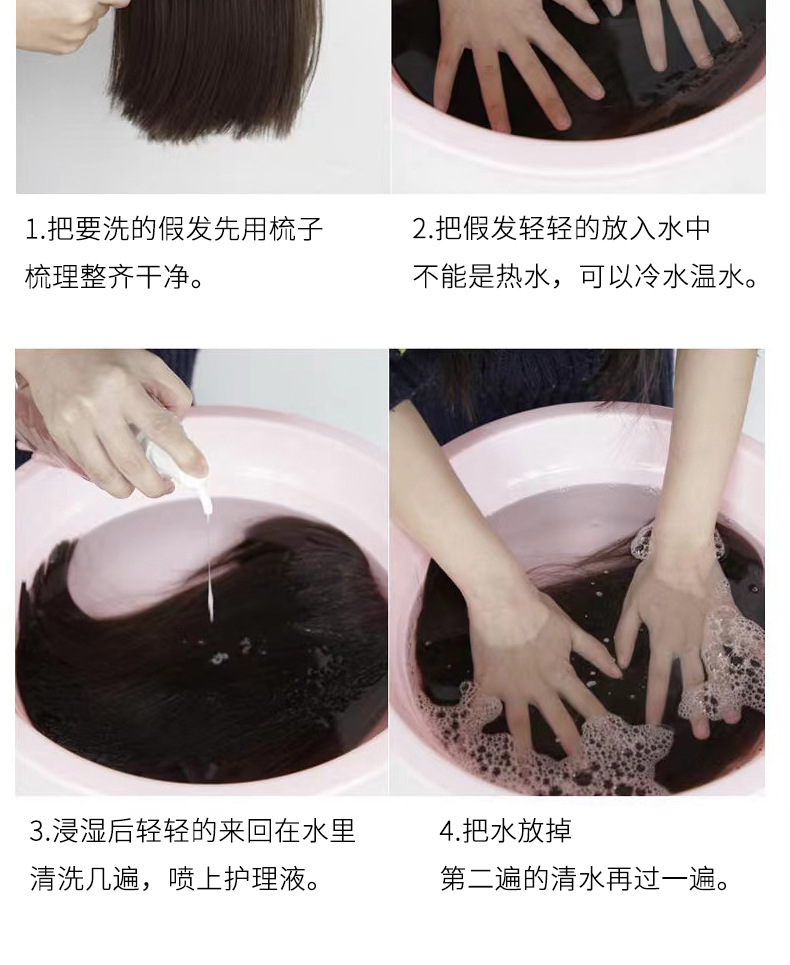 1.把要洗的假发先用梳子
梳理整齐干净。

2.把假发轻轻的放入水中
不能是热水，可以冷水温水。

3.浸湿后轻轻的来回在水里
清洗几遍，喷上护理液。

4.把水放掉
第二遍的清水再过一遍。