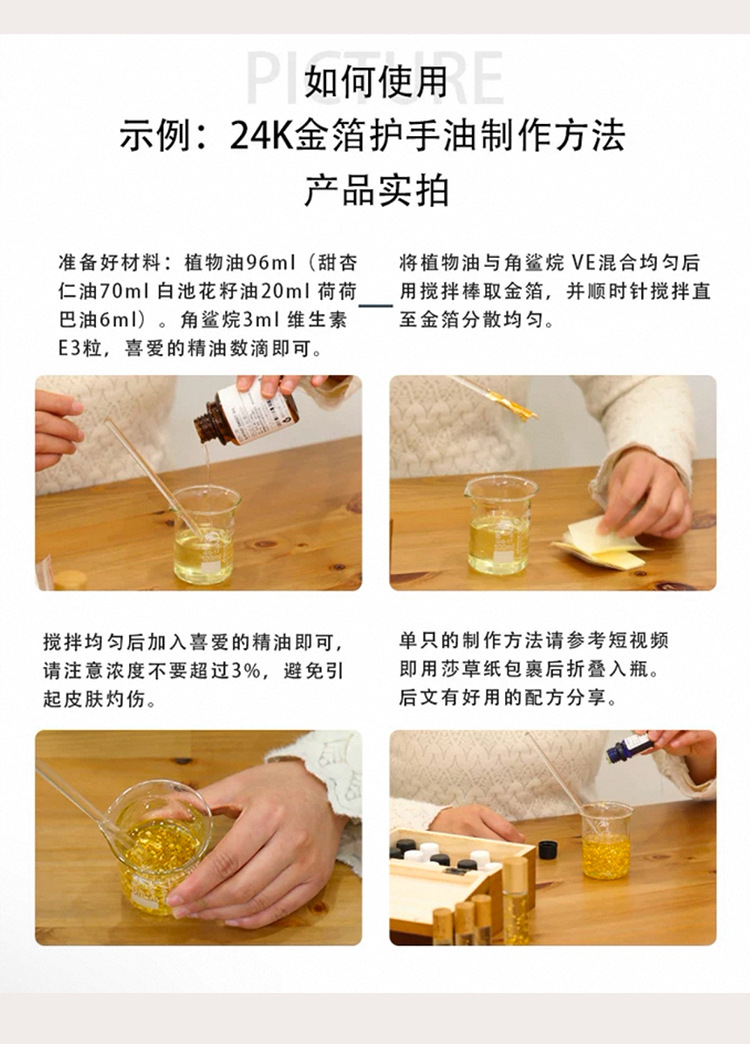 PICTURE
如何使用
示例：24K金箔护手油制作方法
产品实拍

准备好材料：植物油96ml（甜杏仁油70ml 白池花籽油20ml 荷荷巴油6ml）。角鲨烷3ml 维生素E3粒，喜爱的精油数滴即可。

将植物油与角鲨烷 VE混合均匀后用搅拌棒取金箔，并顺时针搅拌直至金箔分散均匀。

搅拌均匀后加入喜爱的精油即可，请注意浓度不要超过3%，避免引起皮肤灼伤。

单只的制作方法请参考短视频即用莎草纸包裹后折叠入瓶。后文有好用的配方分享。