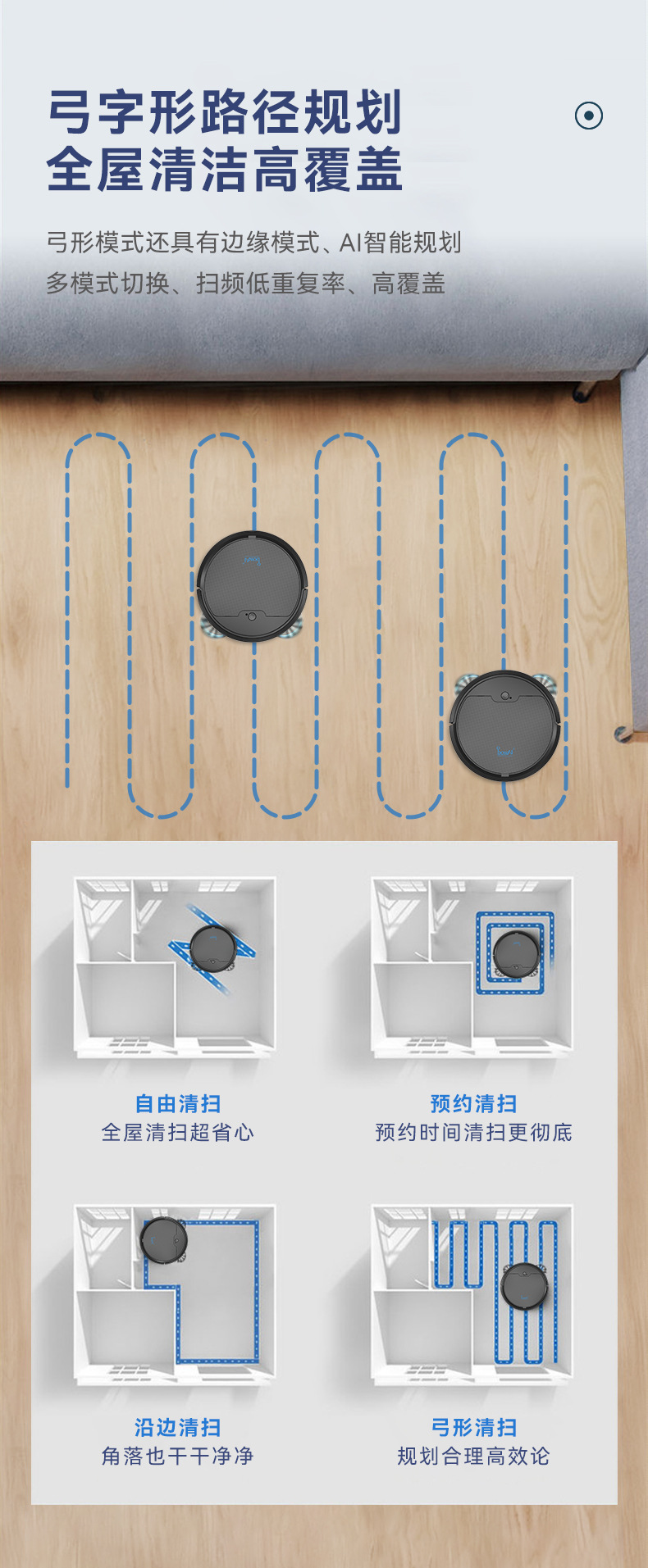 弓字形路径规划
全屋清洁高覆盖

弓形模式还具有边缘模式、AI智能规划
多模式切换、扫频低重复率、高覆盖

自由清扫
全屋清扫超省心

预约清扫
预约时间清扫更彻底

沿边清扫
角落也干干净净

弓形清扫
规划合理高效论