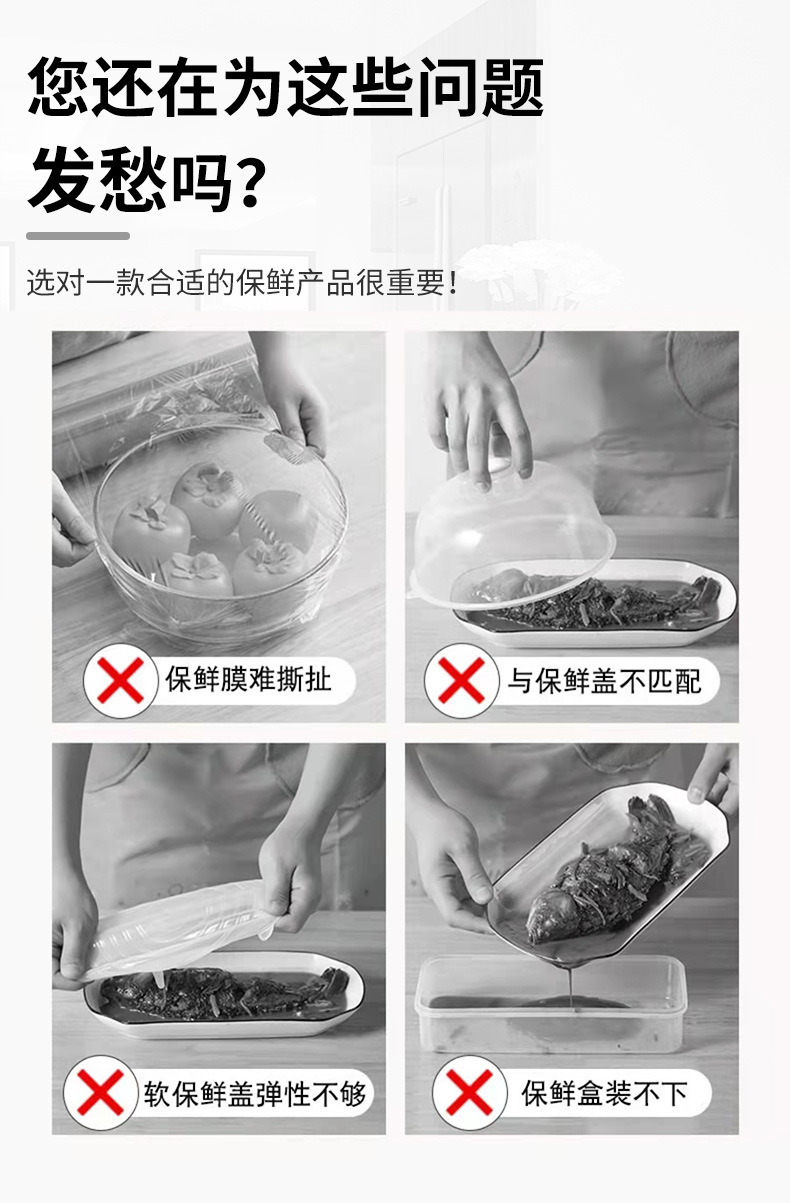 您还在为这些问题发愁吗？

选对一款合适的保鲜产品很重要！

保鲜膜难撕扯

与保鲜盖不匹配

软保鲜盖弹性不够

保鲜盒装不下