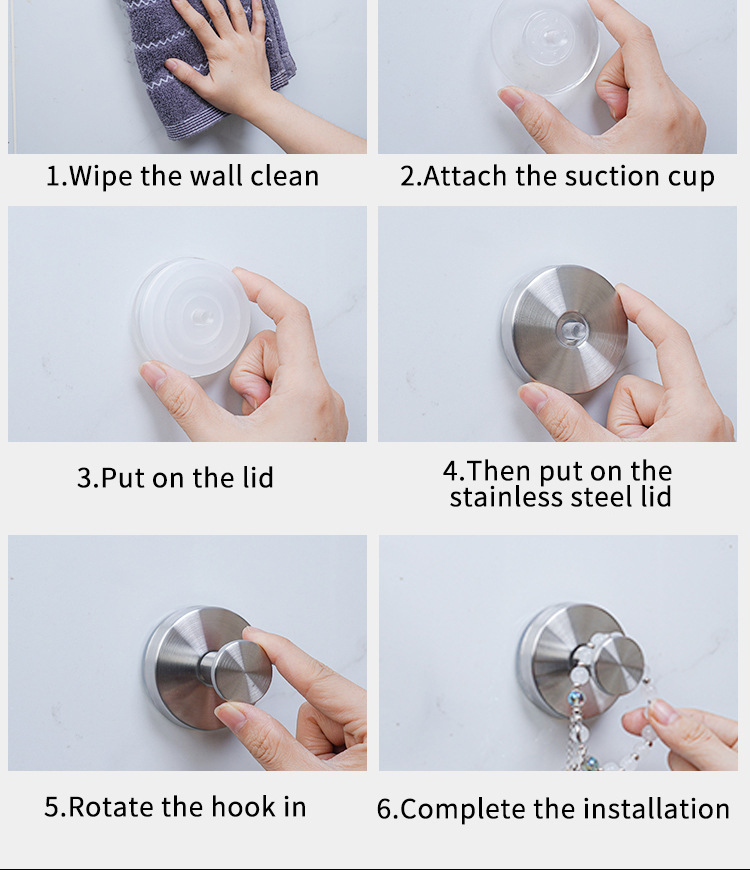 1.Wipe the wall clean

2.Attach the suction cup

3.Put on the lid

4.Then put on the stainless steel lid

5.Rotate the hook in

6.Complete the installation