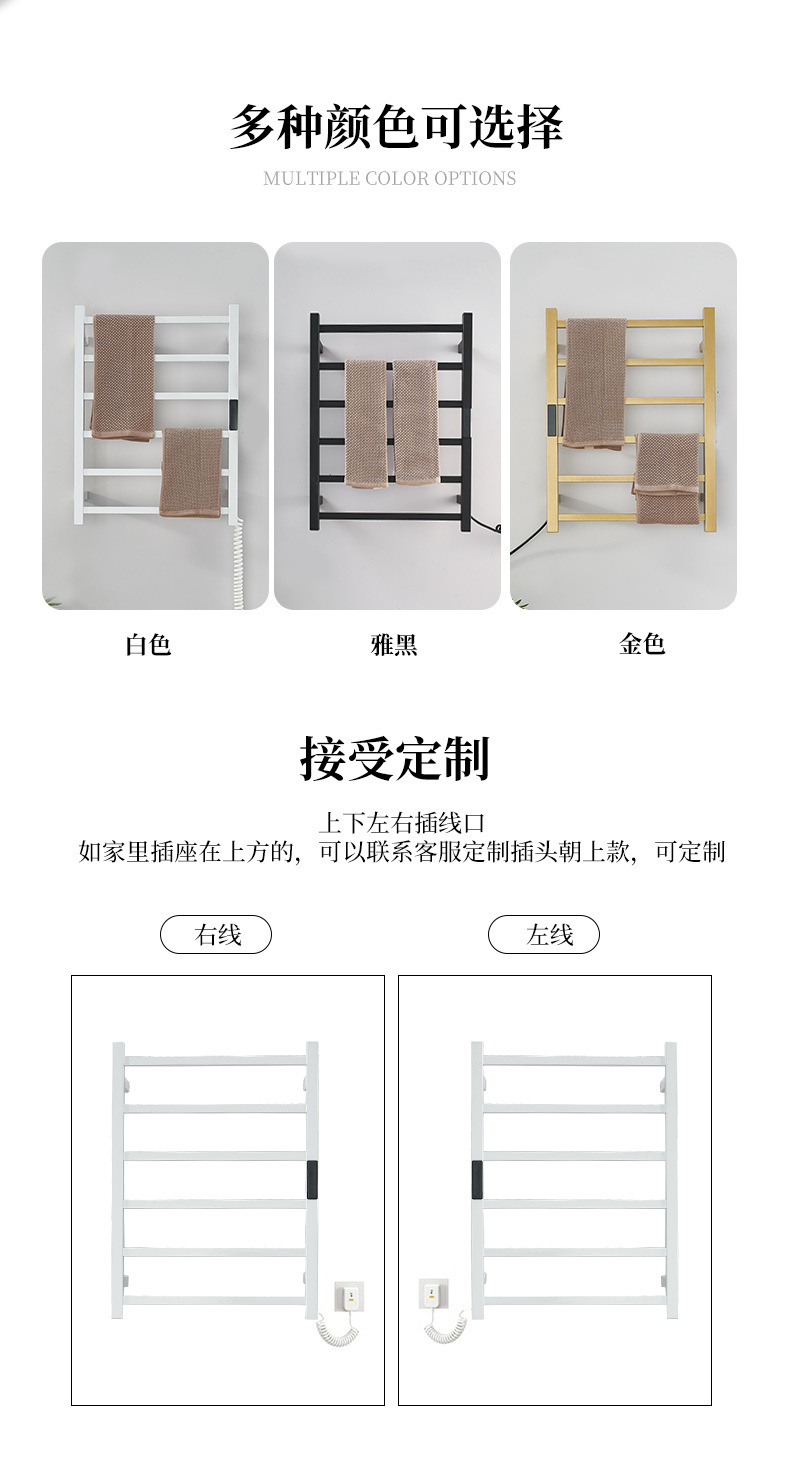 多种颜色可选择

MULTIPLE COLOR OPTIONS

白色

雅黑

金色

接受定制

上下左右插线口
如家里插座在上方的，可以联系客服定制插头朝上款，可定制

右线

左线