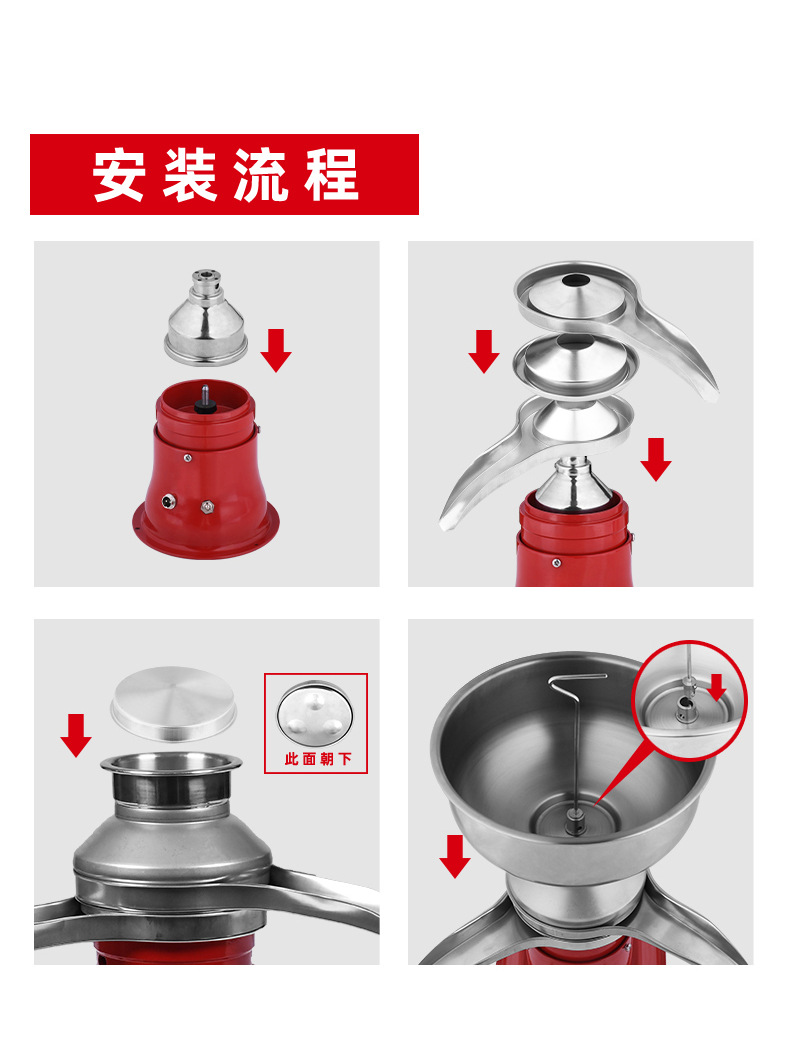 安装流程

此面朝下