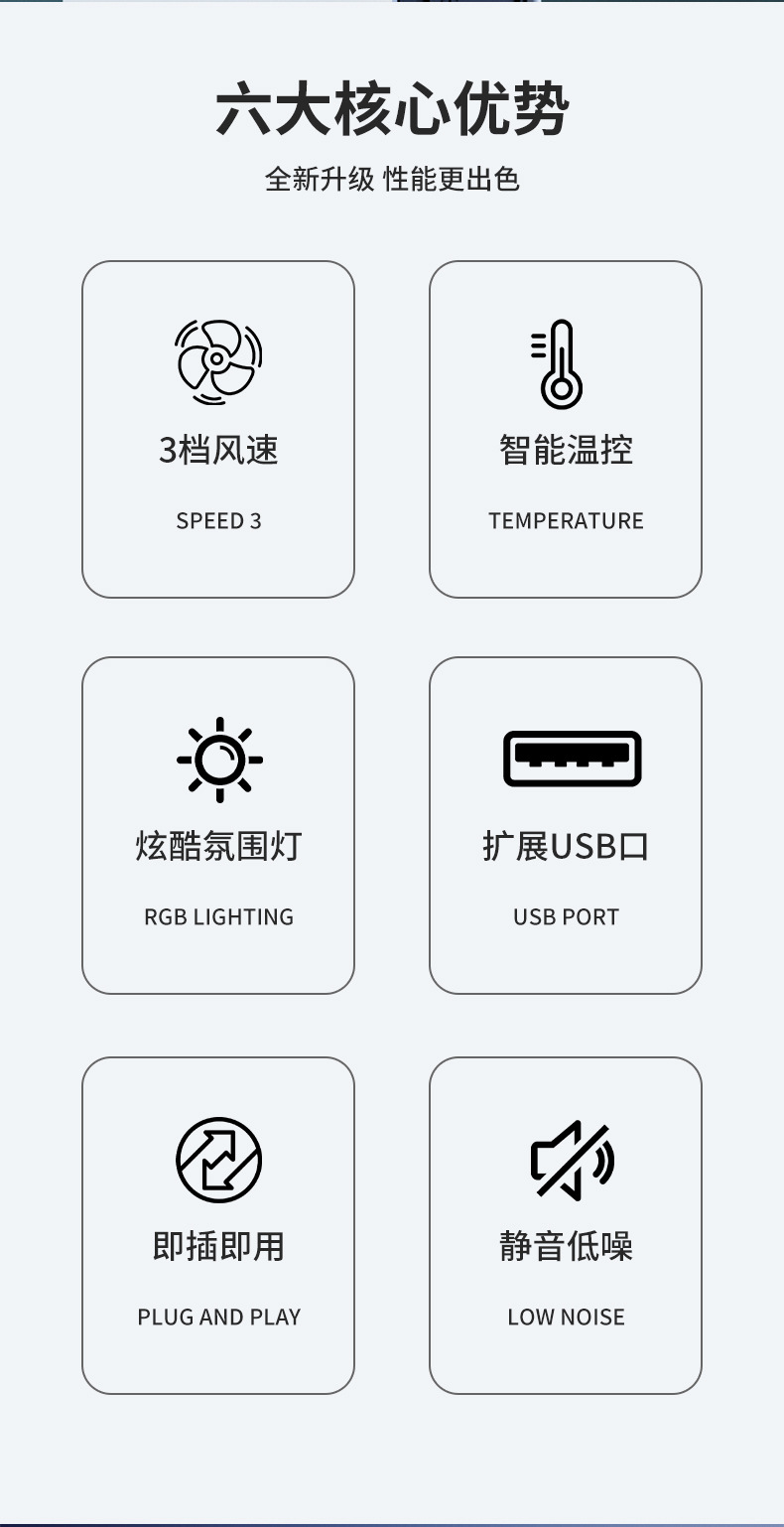 六大核心优势

全新升级 性能更出色

3档风速

SPEED 3

智能温控

TEMPERATURE

炫酷氛围灯

RGB LIGHTING

扩展USB口

USB PORT

即插即用

PLUG AND PLAY

静音低噪

LOW NOISE