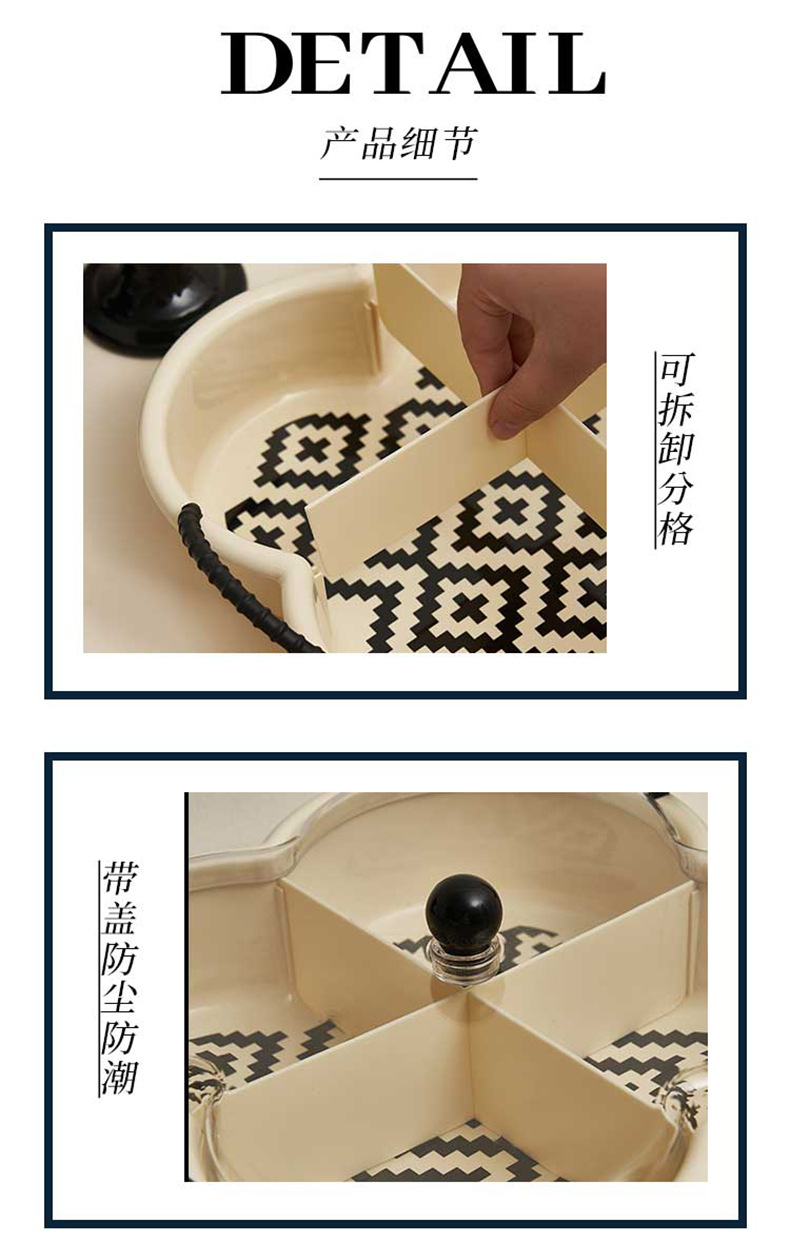 DETAIL

产品细节

可拆卸分格

带盖防尘防潮