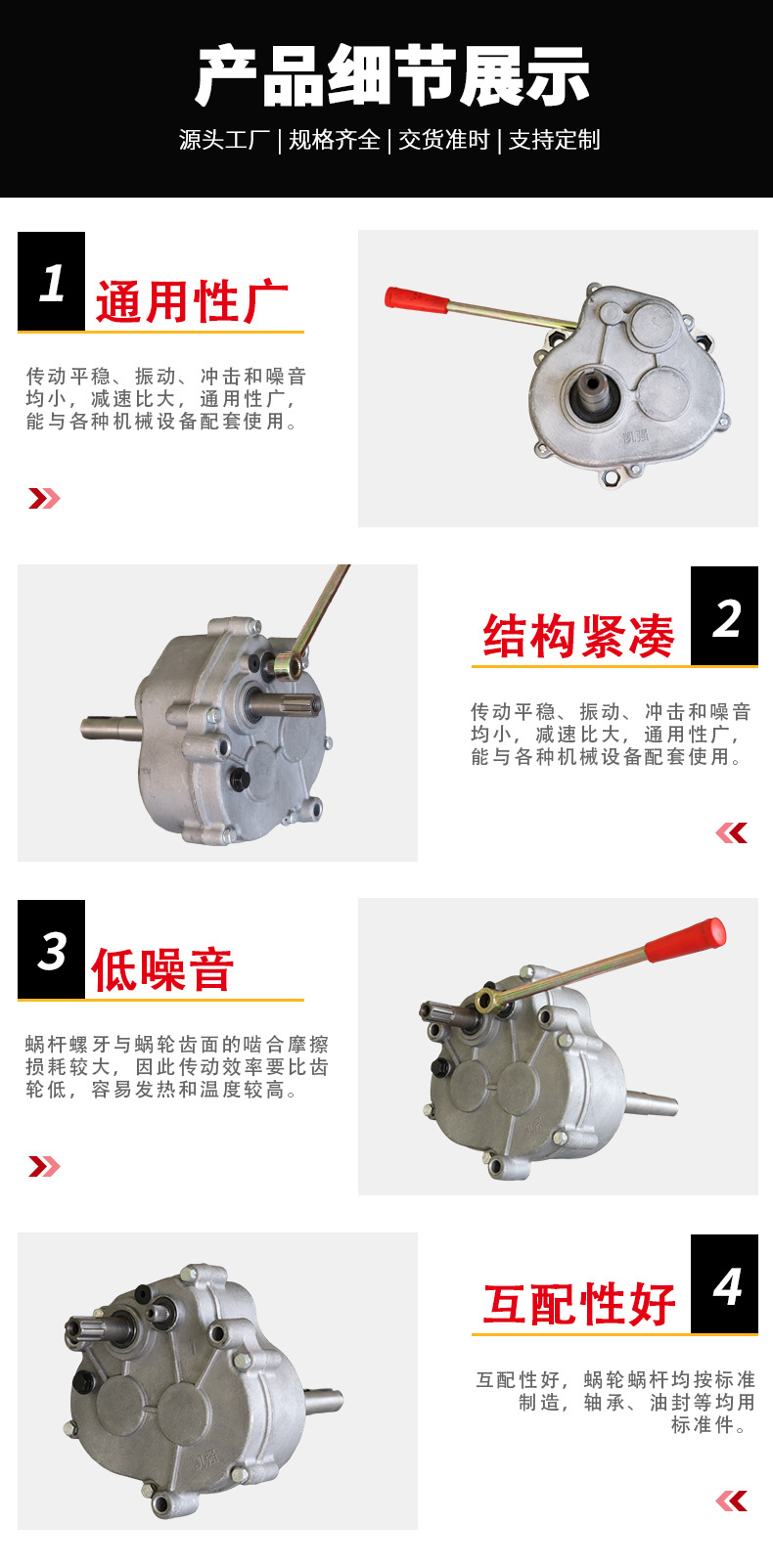 产品细节展示
源头工厂 | 规格齐全 | 交货准时 | 支持定制

1 通用性广
传动平稳、振动、冲击和噪音均小，减速比大，通用性广，能与各种机械设备配套使用。

凯强

2 结构紧凑
传动平稳、振动、冲击和噪音均小，减速比大，通用性广，能与各种机械设备配套使用。

3 低噪音
蜗杆螺牙与蜗轮齿面的啮合摩擦损耗较大，因此传动效率要比齿轮低，容易发热和温度较高。

凯强

4 互配性好
互配性好，蜗轮蜗杆均按标准制造，轴承、油封等均用标准件。

凯强