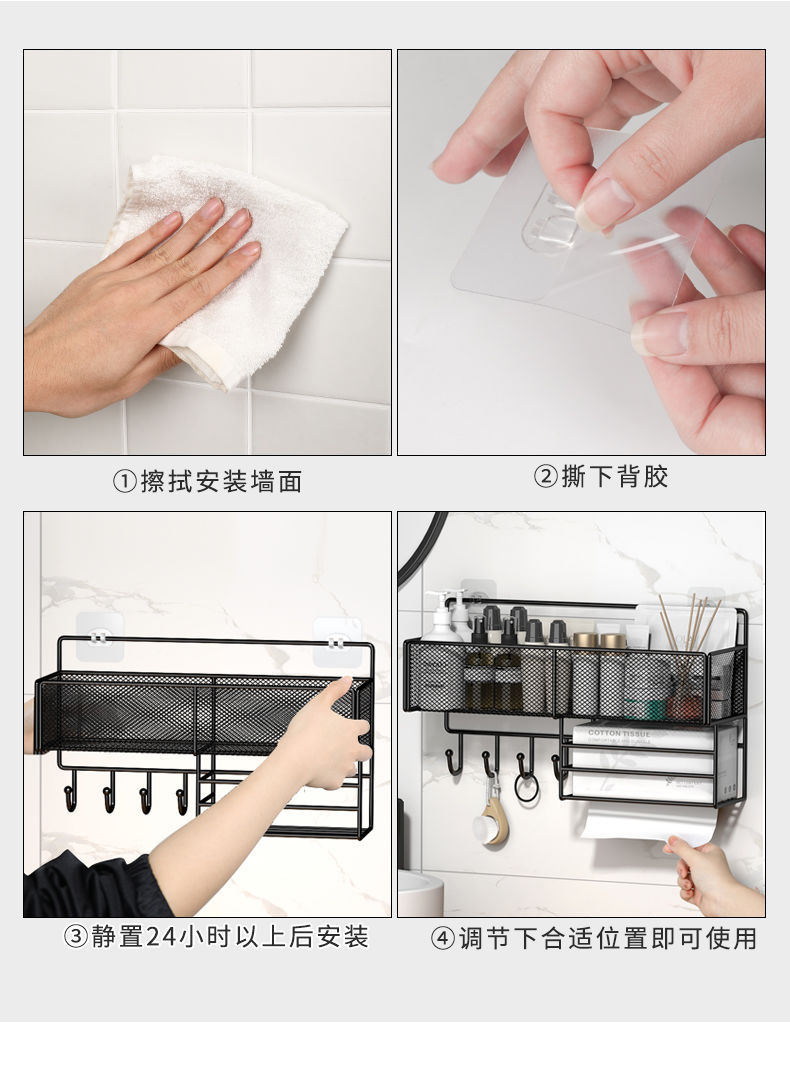 ①擦拭安装墙面

②撕下背胶

③静置24小时以上后安装

COTTON TISSUE

④调节下合适位置即可使用