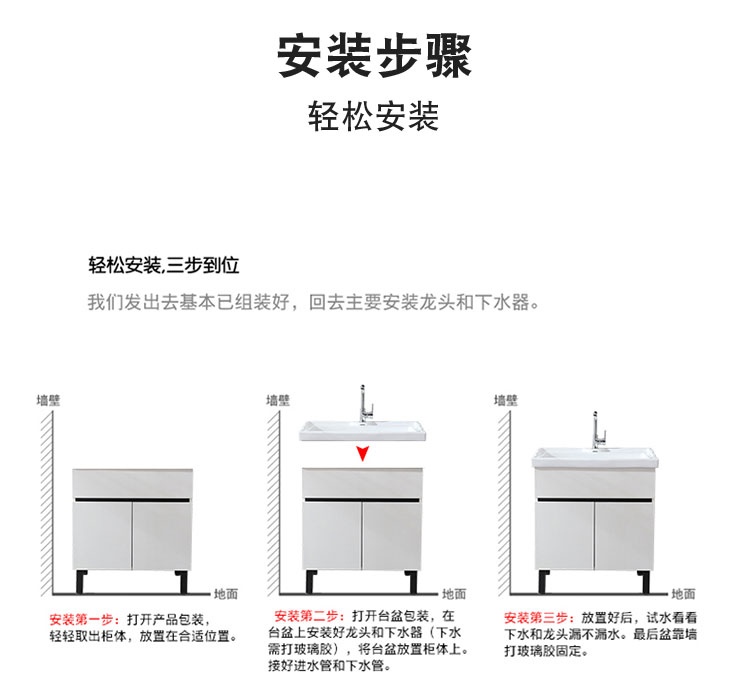 安装步骤

轻松安装

轻松安装,三步到位

我们发出去基本已组装好，回去主要安装龙头和下水器。

墙壁

地面

安装第一步：打开产品包装，轻轻取出柜体，放置在合适位置。

墙壁

地面

安装第二步：打开台盆包装，在台盆上安装好龙头和下水器（下水需打玻璃胶），将台盆放置柜体上。接好进水管和下水管。

墙壁

地面

安装第三步：放置好后，试水看看下水和龙头漏不漏水。最后盆靠墙打玻璃胶固定。