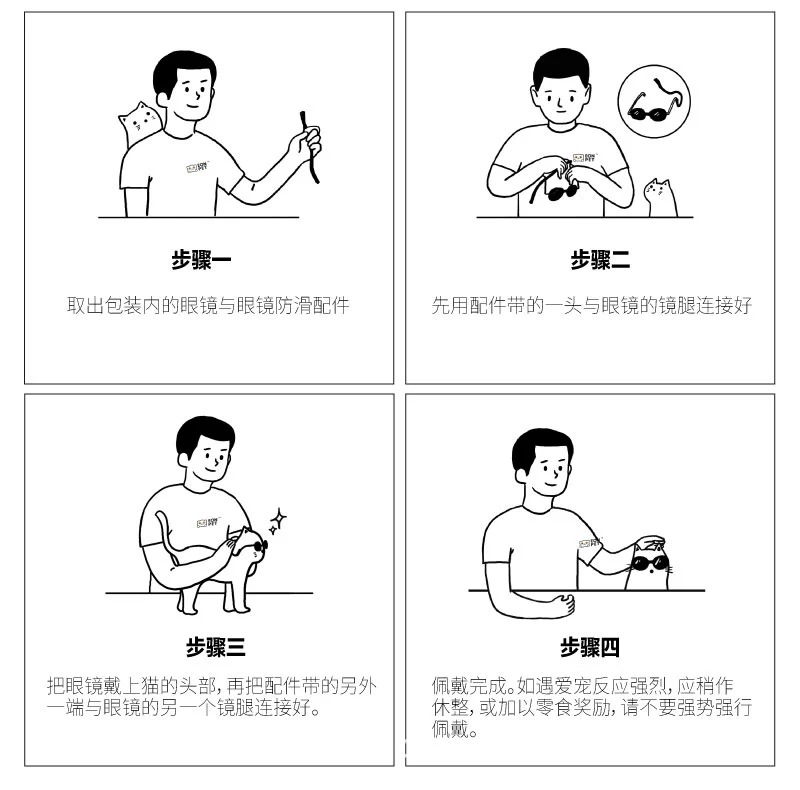 步骤一

取出包装内的眼镜与眼镜防滑配件

步骤二

先用配件带的一头与眼镜的镜腿连接好

步骤三

把眼镜戴上猫的头部，再把配件带的另外一端与眼镜的另一个镜腿连接好。

步骤四

佩戴完成。如遇爱宠反应强烈，应稍作休整，或加以零食奖励，请不要强势强行佩戴。