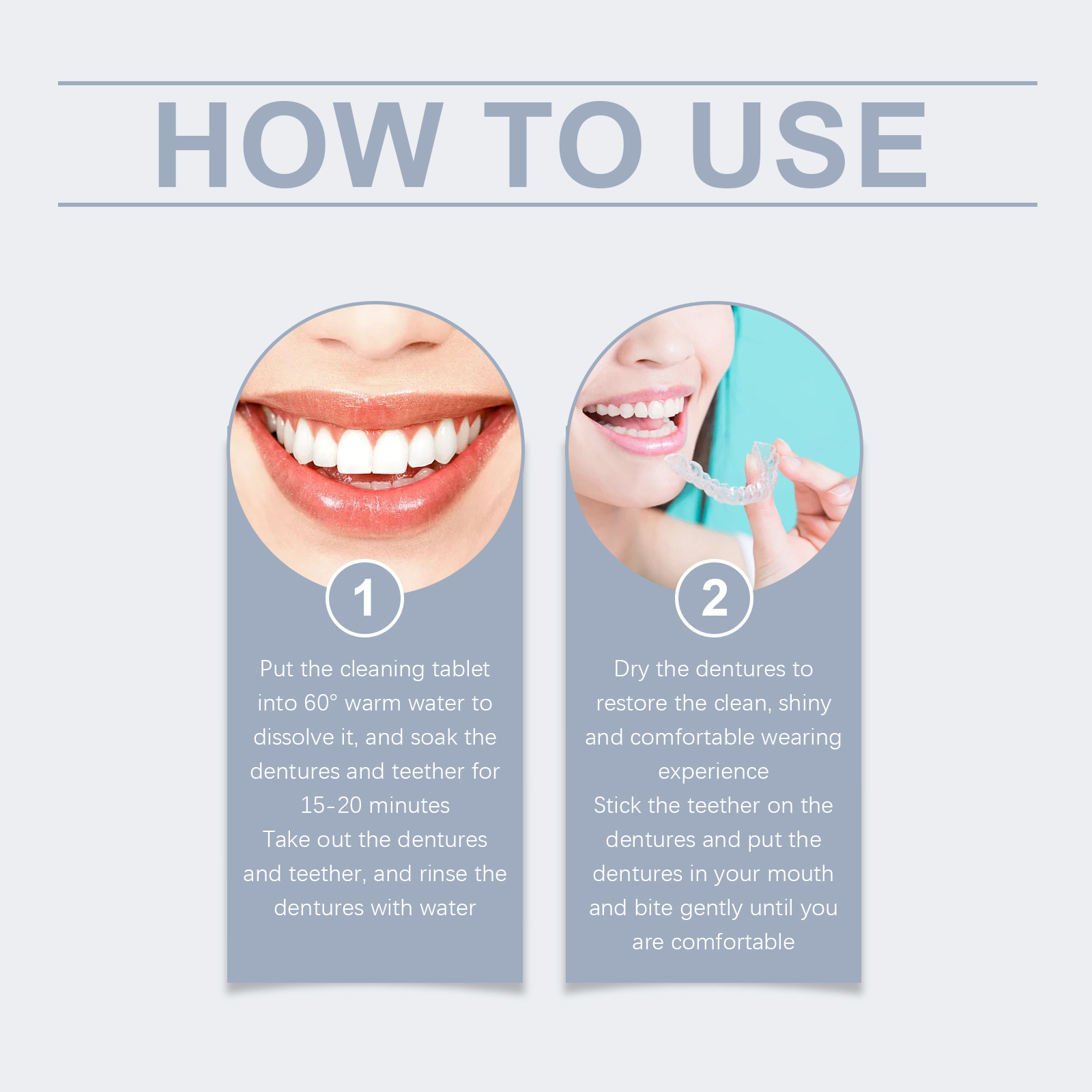 HOW TO USE

1

Put the cleaning tablet into 60° warm water to dissolve it, and soak the dentures and teether for 15-20 minutes
Take out the dentures and teether, and rinse the dentures with water

2

Dry the dentures to restore the clean, shiny and comfortable wearing experience
Stick the teether on the dentures and put the dentures in your mouth and bite gently until you are comfortable