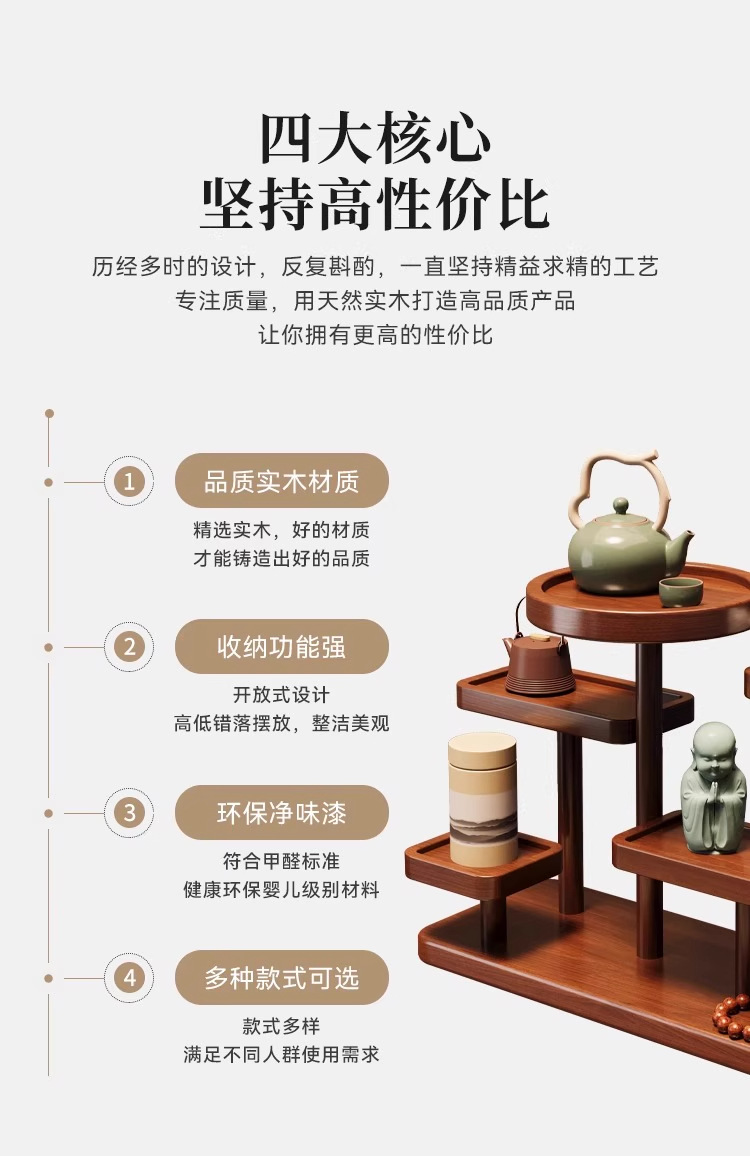 四大核心
坚持高性价比

历经多时的设计，反复斟酌，一直坚持精益求精的工艺
专注质量，用天然实木打造高品质产品
让你拥有更高的性价比

1
品质实木材质
精选实木，好的材质
才能铸造出好的品质

2
收纳功能强
开放式设计
高低错落摆放，整洁美观

3
环保净味漆
符合甲醛标准
健康环保婴儿级别材料

4
多种款式可选
款式多样
满足不同人群使用需求