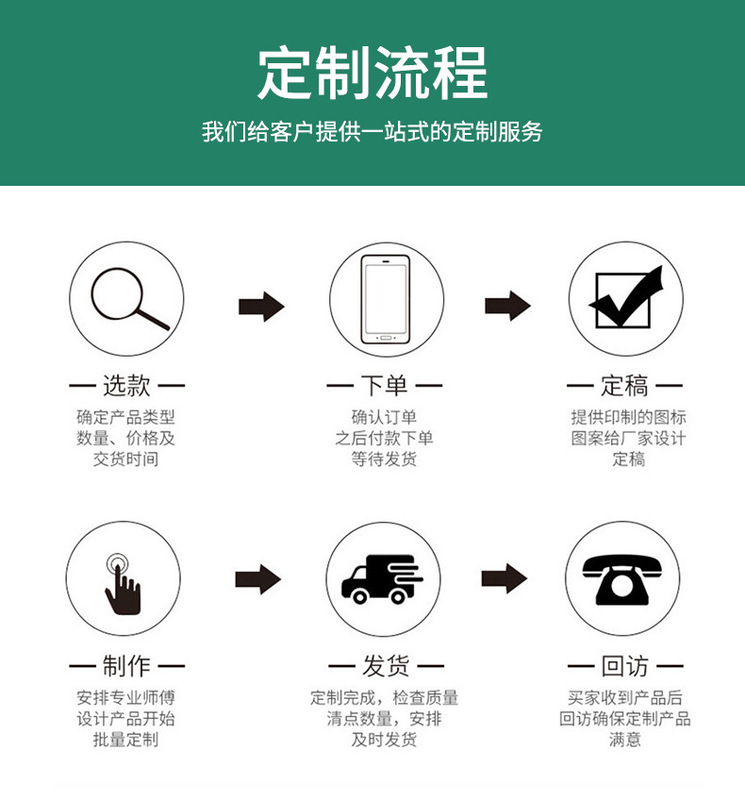 定制流程

我们给客户提供一站式的定制服务

— 选款 —

确定产品类型
数量、价格及
交货时间

— 下单 —

确认订单
之后付款下单
等待发货

— 定稿 —

提供印制的图标
图案给厂家设计
定稿

— 制作 —

安排专业师傅
设计产品开始
批量定制

— 发货 —

定制完成，检查质量
清点数量，安排
及时发货

— 回访 —

买家收到产品后
回访确保定制产品
满意