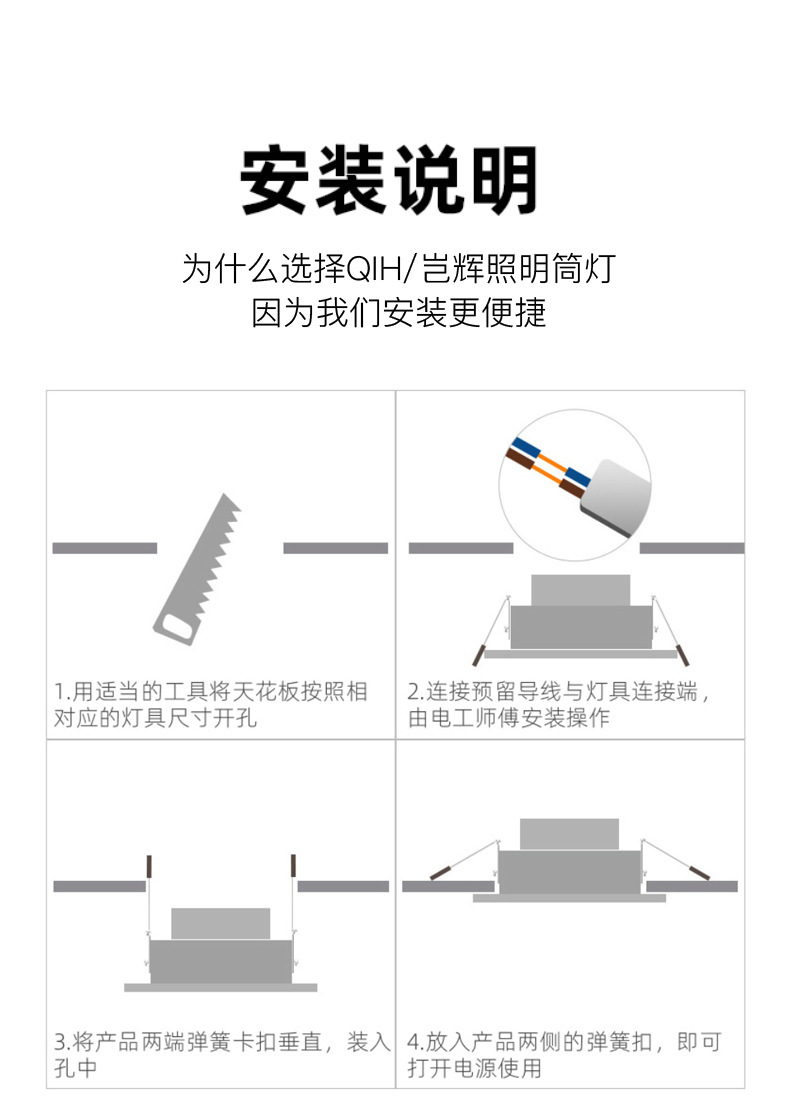 安装说明

为什么选择QIH/岂辉照明筒灯
因为我们安装更便捷

1.用适当的工具将天花板按照相对应的灯具尺寸开孔

2.连接预留导线与灯具连接端，由电工师傅安装操作

3.将产品两端弹簧卡扣垂直，装入孔中

4.放入产品两侧的弹簧扣，即可打开电源使用