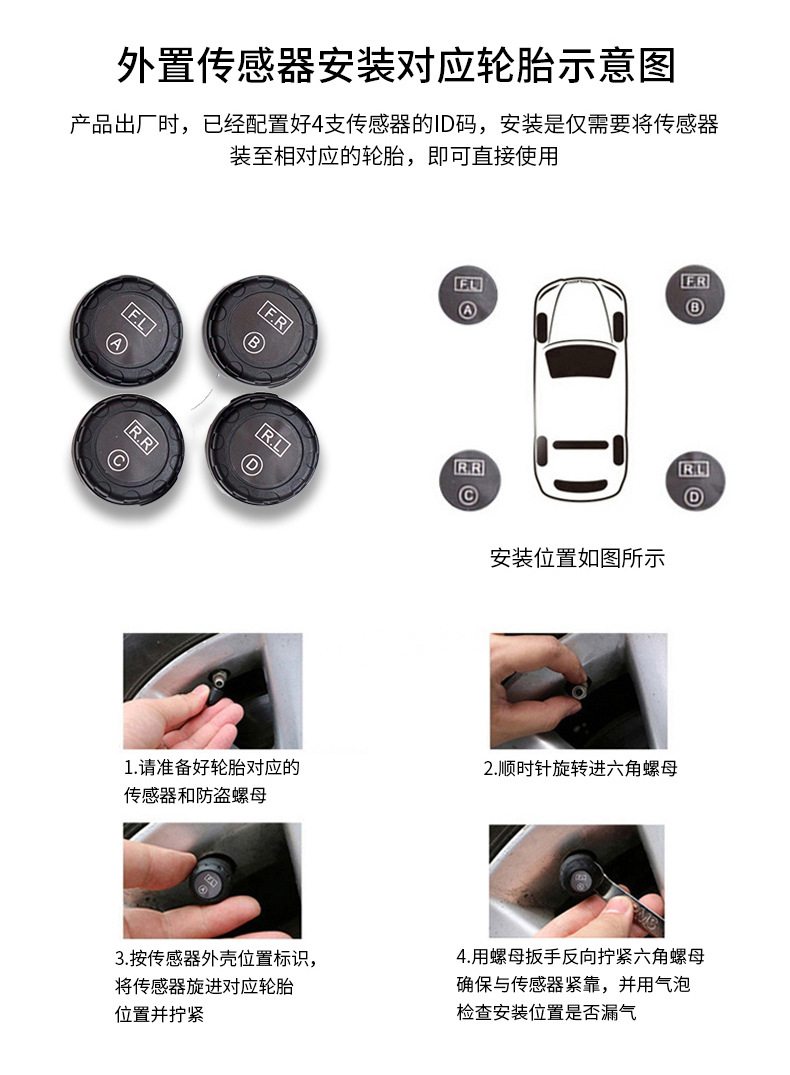 外置传感器安装对应轮胎示意图

产品出厂时，已经配置好4支传感器的ID码，安装是仅需要将传感器装至相对应的轮胎，即可直接使用

F.L
A
F.R
B
R.R
C
R.L
D

F.L
A
F.R
B
R.R
C
R.L
D

安装位置如图所示

1.请准备好轮胎对应的传感器和防盗螺母

2.顺时针旋转进六角螺母

3.按传感器外壳位置标识，将传感器旋进对应轮胎位置并拧紧

4.用螺母扳手反向拧紧六角螺母确保与传感器紧靠，并用气泡检查安装位置是否漏气