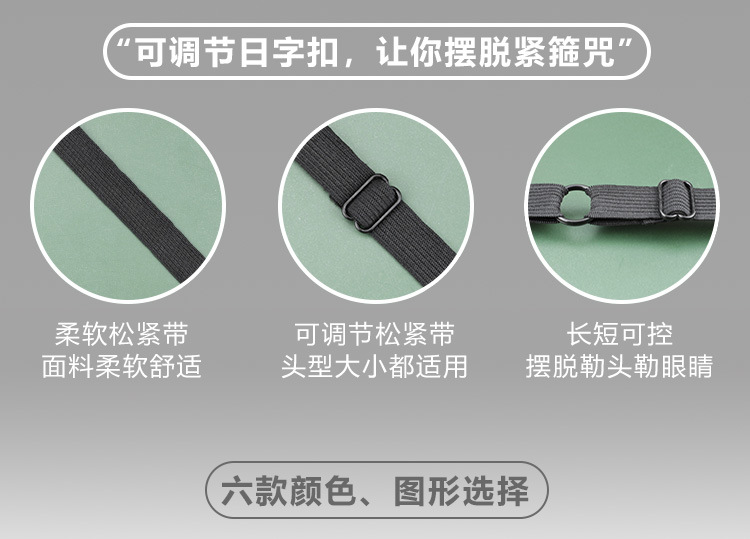 “可调节日字扣，让你摆脱紧箍咒”

柔软松紧带
面料柔软舒适

可调节松紧带
头型大小都适用

长短可控
摆脱勒头勒眼睛

六款颜色、图形选择