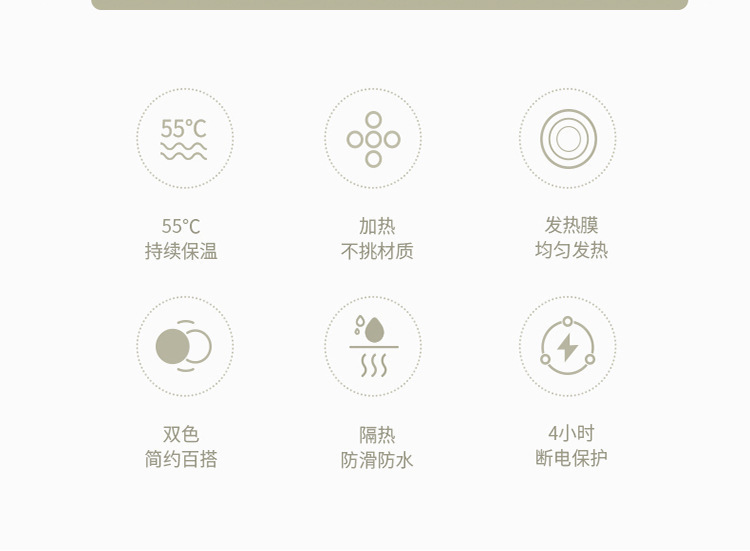 55℃

55℃
持续保温

加热
不挑材质

发热膜
均匀发热

双色
简约百搭

隔热
防滑防水

4小时
断电保护