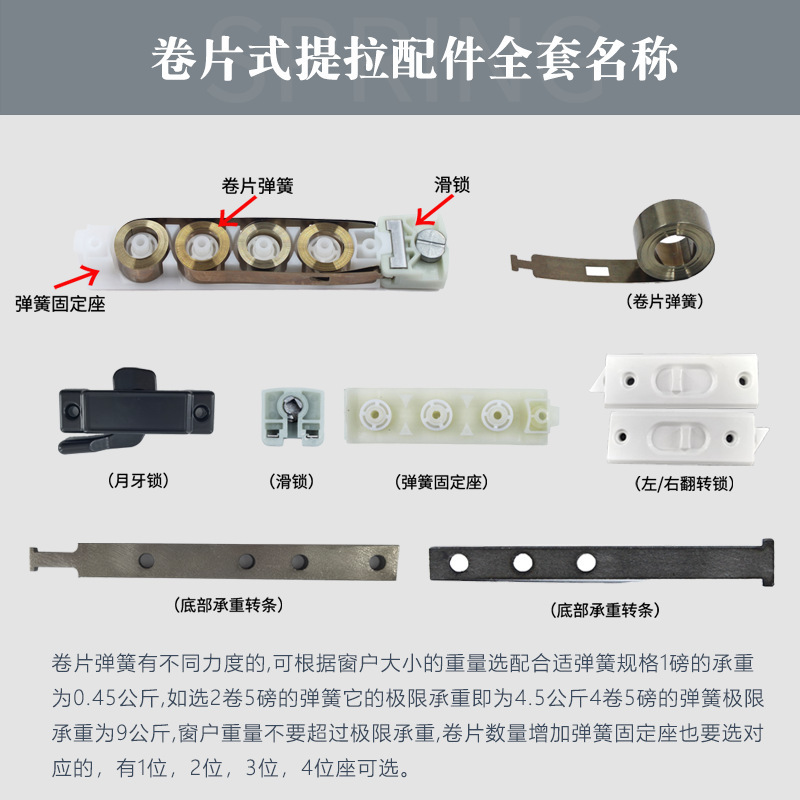 SPRING
卷片式提拉配件全套名称

卷片弹簧
滑锁
弹簧固定座

（卷片弹簧）

（月牙锁）
（滑锁）
（弹簧固定座）
（左/右翻转锁）

（底部承重转条）
（底部承重转条）

卷片弹簧有不同力度的,可根据窗户大小的重量选配合适弹簧规格1磅的承重为0.45公斤,如选2卷5磅的弹簧它的极限承重即为4.5公斤4卷5磅的弹簧极限承重为9公斤,窗户重量不要超过极限承重,卷片数量增加弹簧固定座也要选对应的，有1位，2位，3位，4位座可选。