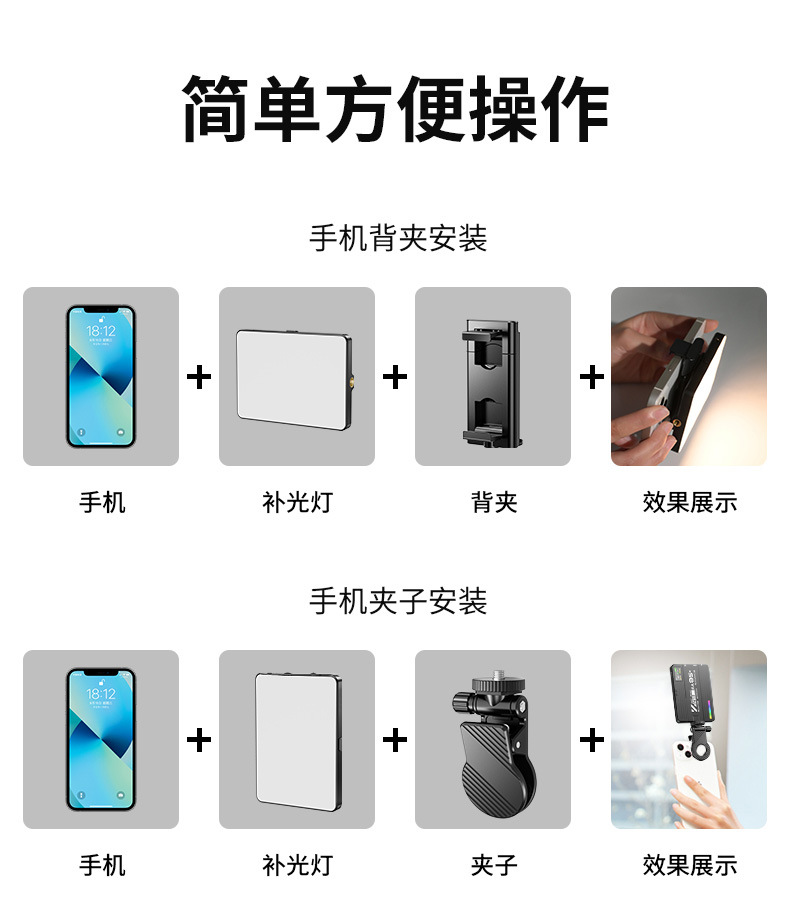 简单方便操作

手机背夹安装

18:12

+ + +

手机

补光灯

背夹

效果展示

手机夹子安装

18:12

+ + +

手机

补光灯

夹子

效果展示