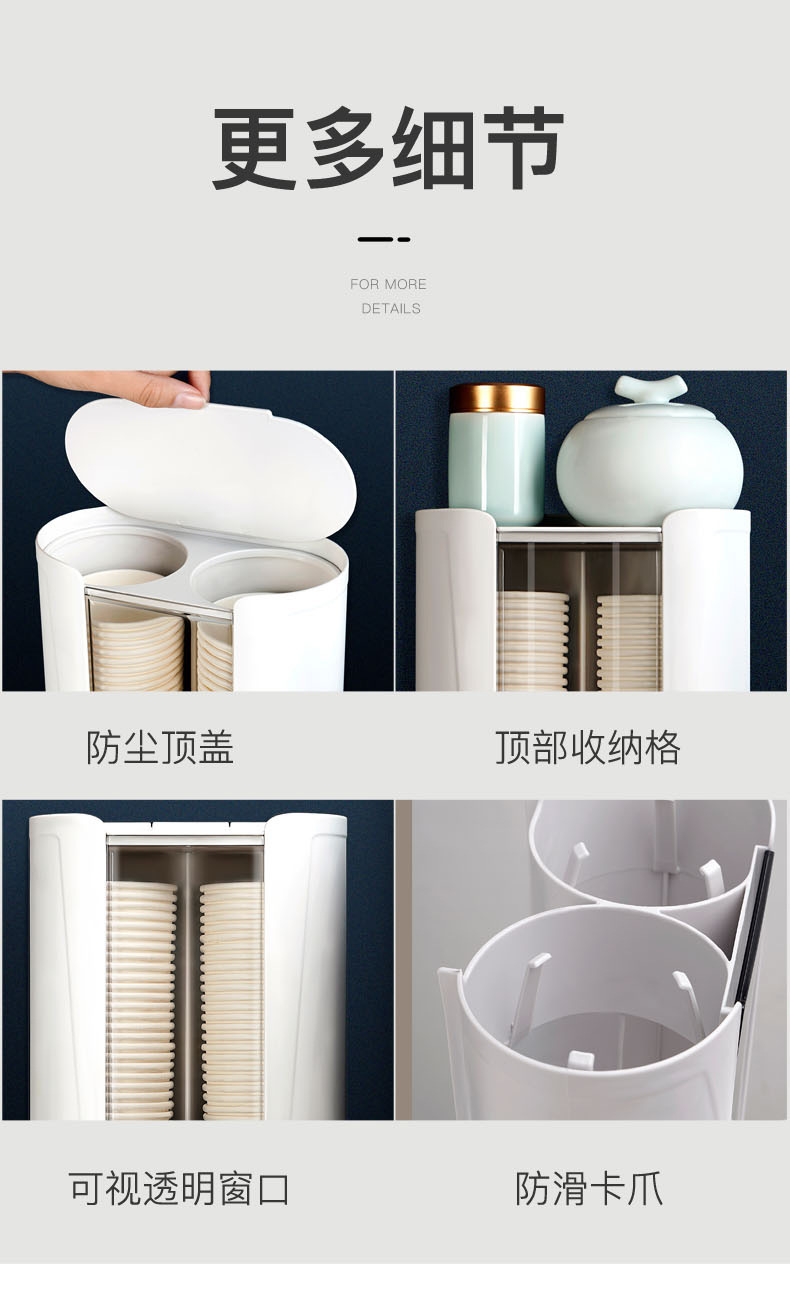 更多细节

FOR MORE DETAILS

防尘顶盖

顶部收纳格

可视透明窗口

防滑卡爪