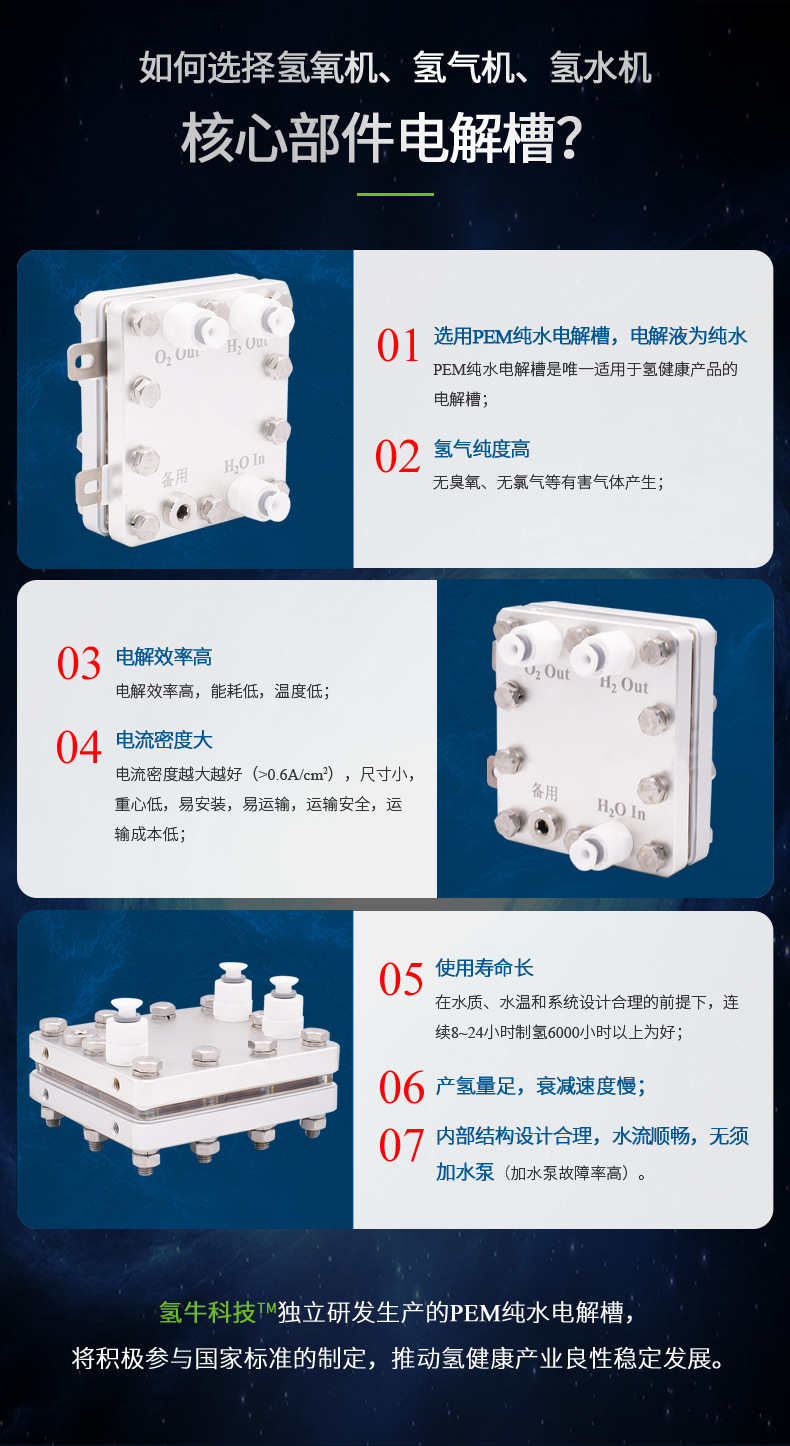 如何选择氢氧机、氢气机、氢水机

核心部件电解槽?

$O_2$ Out

$H_2$ Out

备用

$H_2O$ In

01 选用PEM纯水电解槽，电解液为纯水

PEM纯水电解槽是唯一适用于氢健康产品的电解槽；

02 氢气纯度高

无臭氧、无氯气等有害气体产生；

03 电解效率高

电解效率高，能耗低，温度低；

04 电流密度大

电流密度越大越好（>0.6A/cm²），尺寸小，重心低，易安装，易运输，运输安全，运输成本低；

$O_2$ Out

$H_2$ Out

备用

$H_2O$ In

05 使用寿命长

在水质、水温和系统设计合理的前提下，连续8~24小时制氢6000小时以上为好；

06 产氢量足，衰减速度慢；

07 内部结构设计合理，水流顺畅，无须加水泵（加水泵故障率高）。

氢牛科技™独立研发生产的PEM纯水电解槽，

将积极参与国家标准的制定，推动氢健康产业良性稳定发展。