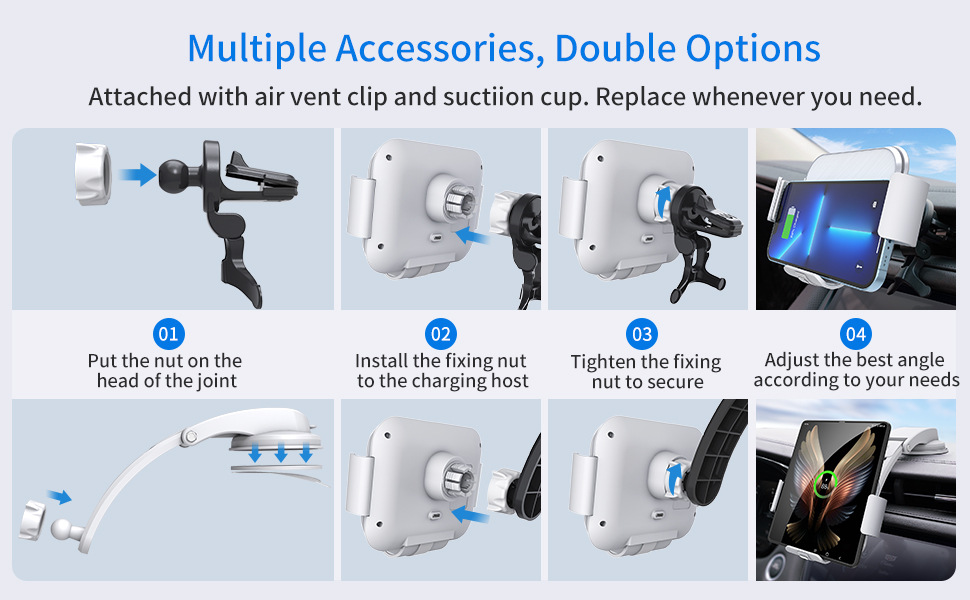 Multiple Accessories, Double Options

Attached with air vent clip and suctiion cup. Replace whenever you need.

01
Put the nut on the head of the joint

02
Install the fixing nut to the charging host

03
Tighten the fixing nut to secure

04
Adjust the best angle according to your needs