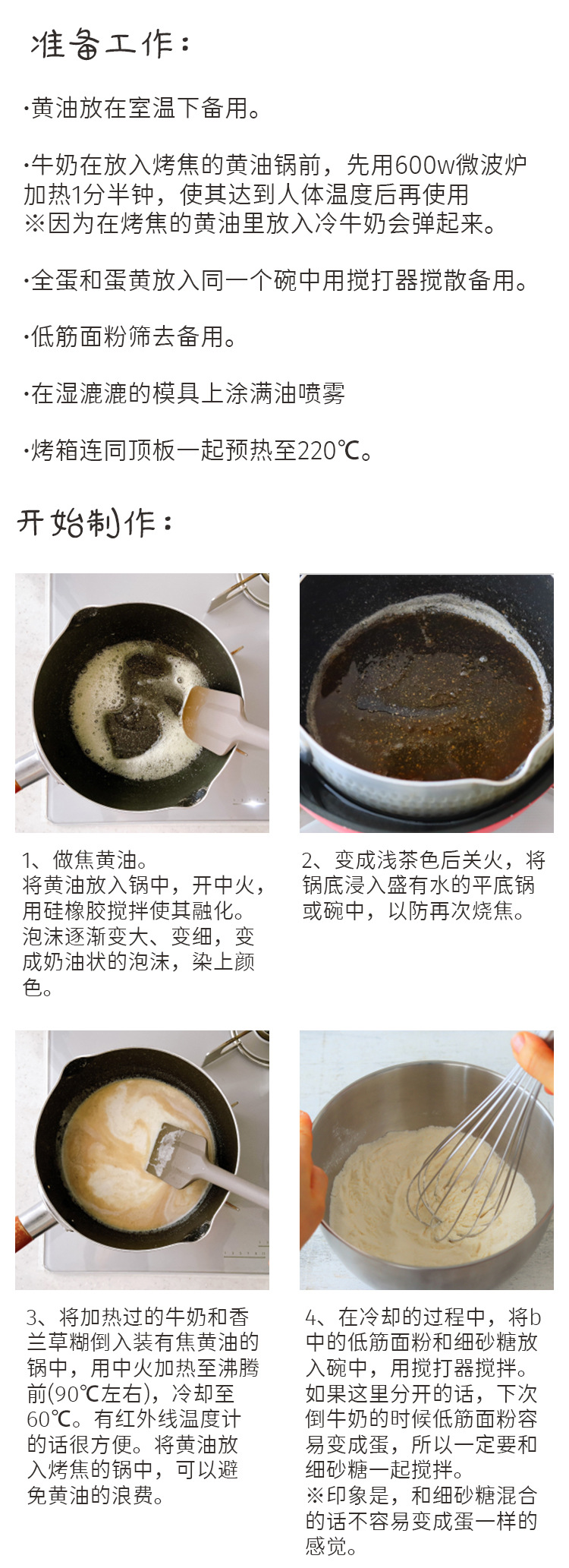 准备工作：

·黄油放在室温下备用。

·牛奶在放入烤焦的黄油锅前，先用600w微波炉加热1分半钟，使其达到人体温度后再使用
※因为在烤焦的黄油里放入冷牛奶会弹起来。

·全蛋和蛋黄放入同一个碗中用搅打器搅散备用。

·低筋面粉筛去备用。

·在湿漉漉的模具上涂满油喷雾

·烤箱连同顶板一起预热至220℃。

开始制作：

1、做焦黄油。
将黄油放入锅中，开中火，用硅橡胶搅拌使其融化。泡沫逐渐变大、变细，变成奶油状的泡沫，染上颜色。

2、变成浅茶色后关火，将锅底浸入盛有水的平底锅或碗中，以防再次烧焦。

3、将加热过的牛奶和香兰草糊倒入装有焦黄油的锅中，用中火加热至沸腾前(90℃左右)，冷却至60℃。有红外线温度计的话很方便。将黄油放入烤焦的锅中，可以避免黄油的浪费。

4、在冷却的过程中，将b中的低筋面粉和细砂糖放入碗中，用搅打器搅拌。如果这里分开的话，下次倒牛奶的时候低筋面粉容易变成蛋，所以一定要和细砂糖一起搅拌。
※印象是，和细砂糖混合的话不容易变成蛋一样的感觉。