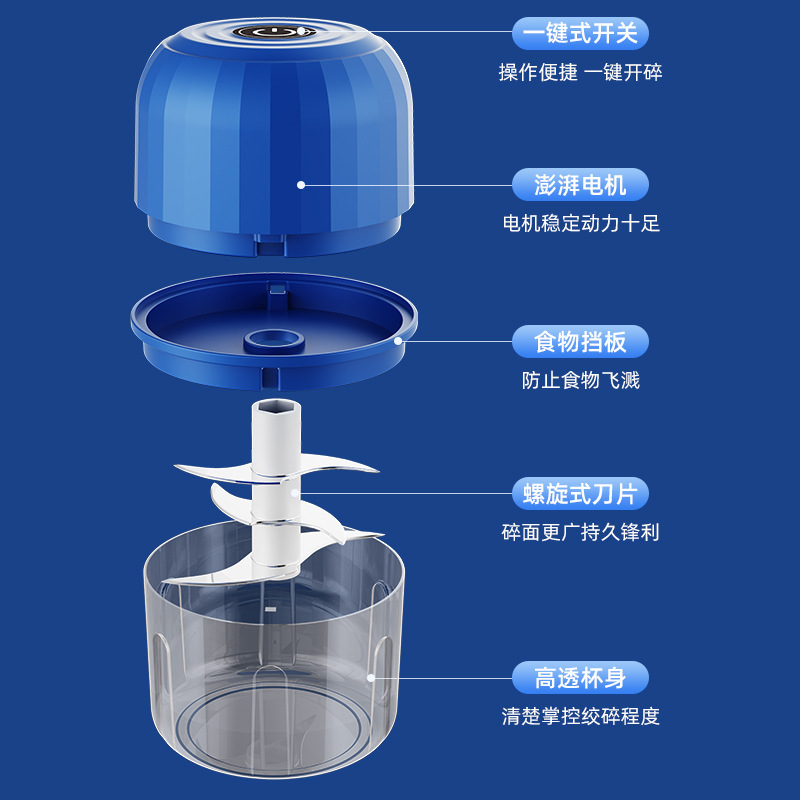 一键式开关
操作便捷 一键开碎

澎湃电机
电机稳定动力十足

食物挡板
防止食物飞溅

螺旋式刀片
碎面更广持久锋利

高透杯身
清楚掌控绞碎程度