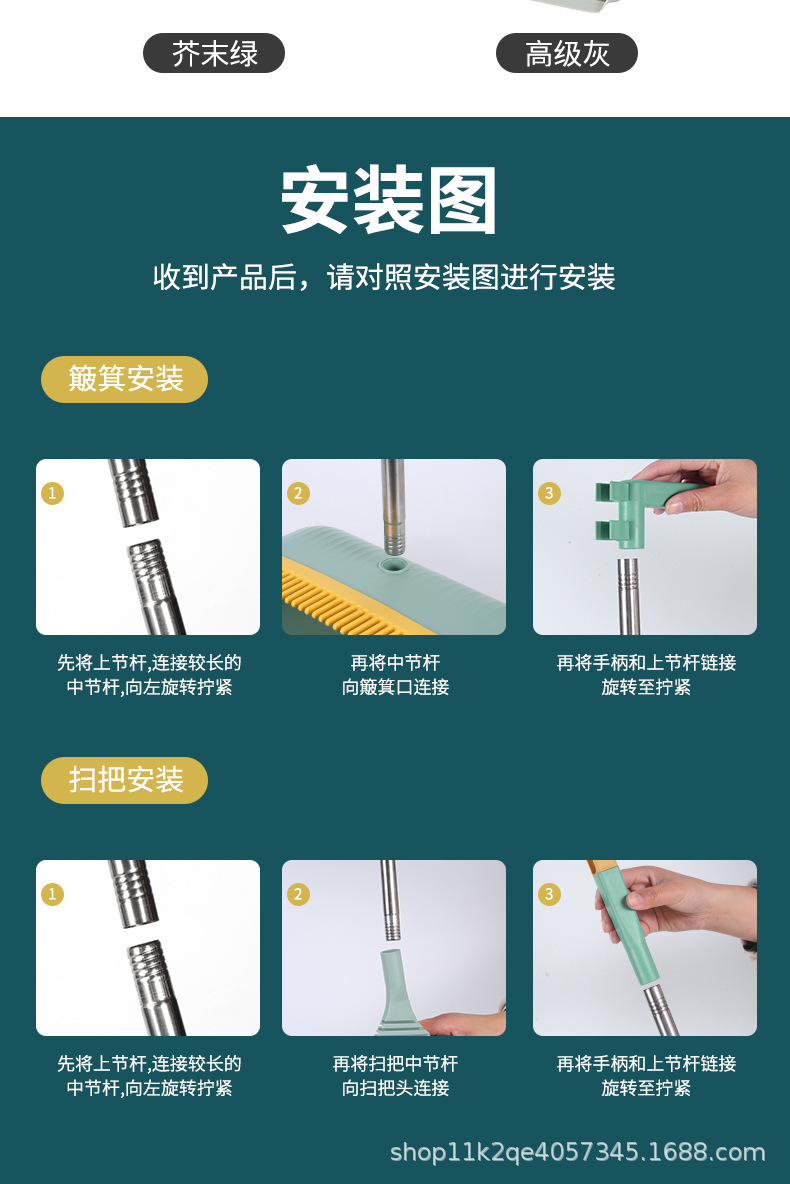 芥末绿

高级灰

安装图

收到产品后，请对照安装图进行安装

簸箕安装

1

先将上节杆,连接较长的中节杆,向左旋转拧紧

2

再将中节杆向簸箕口连接

3

再将手柄和上节杆链接旋转至拧紧

扫把安装

1

先将上节杆,连接较长的中节杆,向左旋转拧紧

2

再将扫把中节杆向扫把头连接

3

再将手柄和上节杆链接旋转至拧紧

shop11k2qe4057345.1688.com