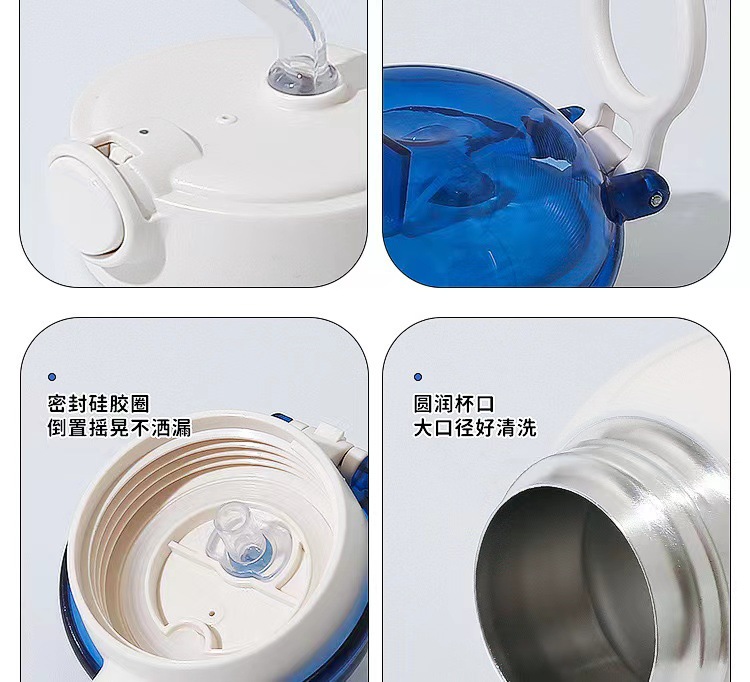 密封硅胶圈
倒置摇晃不洒漏

圆润杯口
大口径好清洗