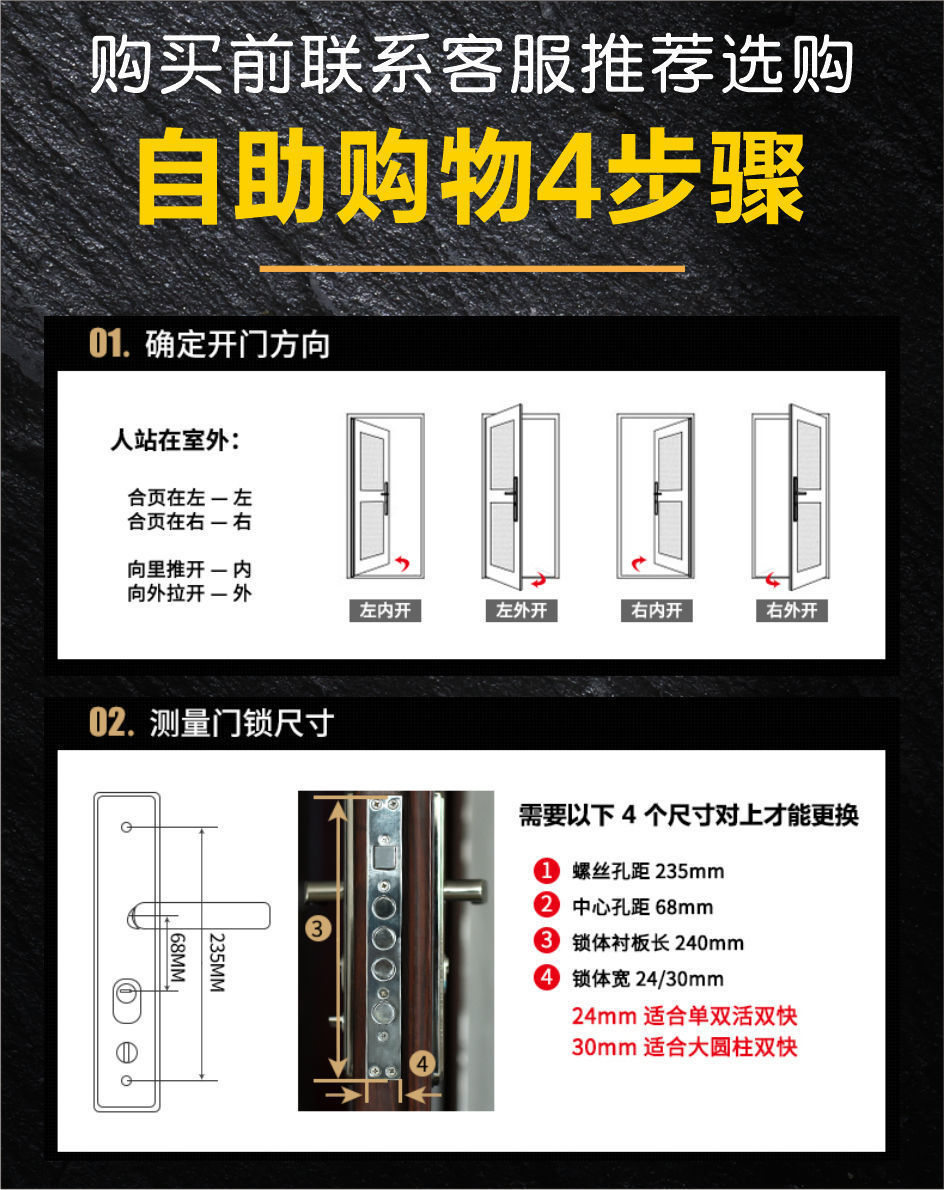 购买前联系客服推荐选购

自助购物4步骤

01. 确定开门方向

人站在室外：

合页在左 — 左
合页在右 — 右

向里推开 — 内
向外拉开 — 外

左内开
左外开
右内开
右外开

02. 测量门锁尺寸

68MM
235MM

3
4

需要以下 4 个尺寸对上才能更换

1 螺丝孔距 235mm
2 中心孔距 68mm
3 锁体衬板长 240mm
4 锁体宽 24/30mm
24mm 适合单双活双快
30mm 适合大圆柱双快