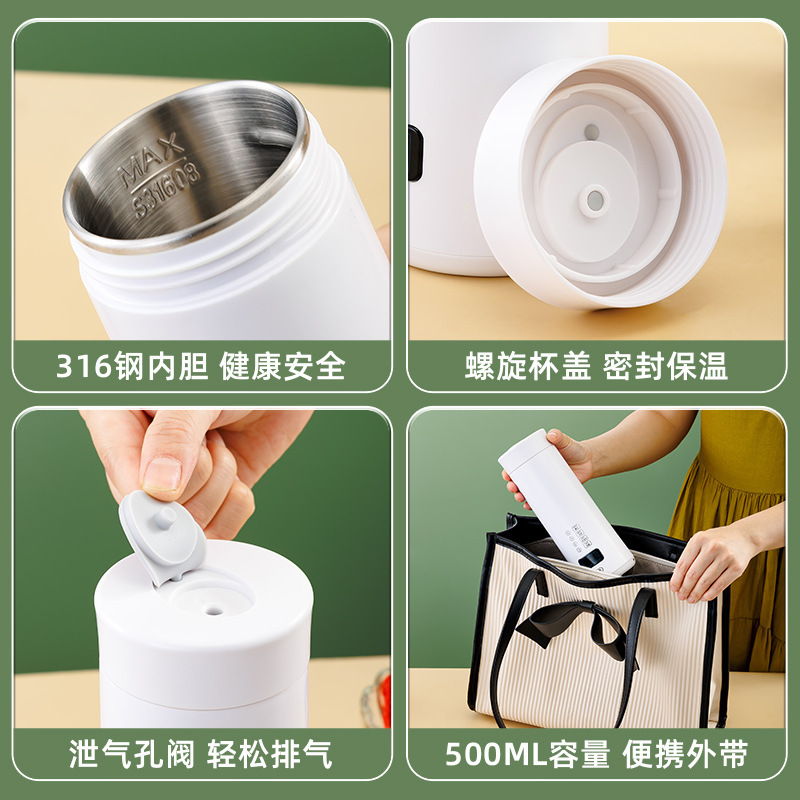 MAX
S31608

316钢内胆 健康安全

螺旋杯盖 密封保温

泄气孔阀 轻松排气

500ML容量 便携外带