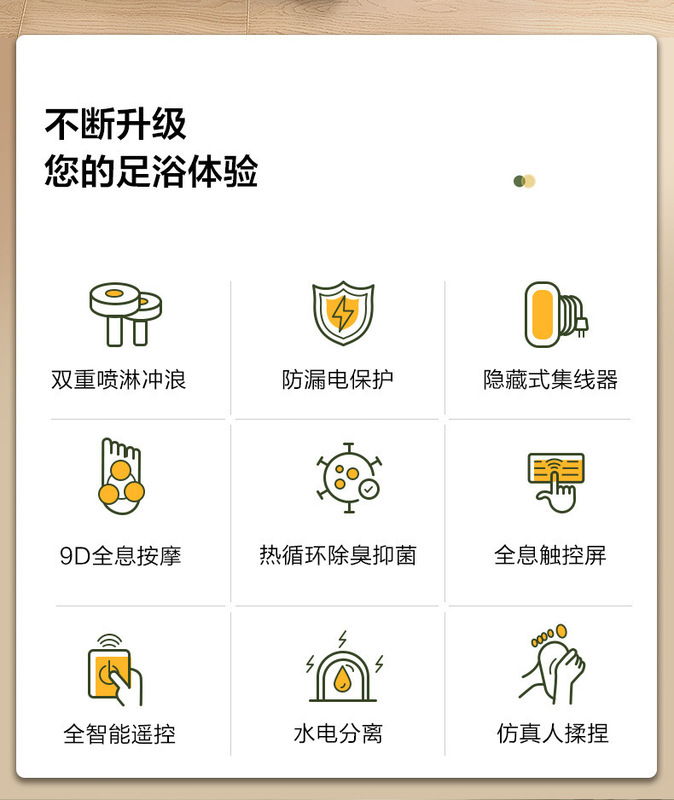 不断升级
您的足浴体验

双重喷淋冲浪

防漏电保护

隐藏式集线器

9D全息按摩

热循环除臭抑菌

全息触控屏

全智能遥控

水电分离

仿真人揉捏