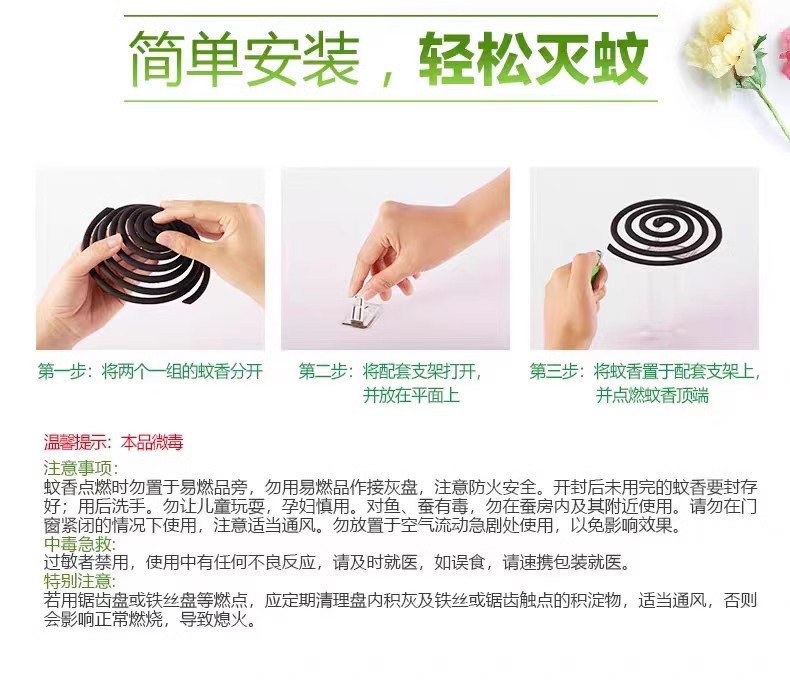 简单安装，轻松灭蚊

第一步：将两个一组的蚊香分开

第二步：将配套支架打开，并放在平面上

第三步：将蚊香置于配套支架上，并点燃蚊香顶端

温馨提示：本品微毒

注意事项：
蚊香点燃时勿置于易燃品旁，勿用易燃品作接灰盘，注意防火安全。开封后未用完的蚊香要封存好；用后洗手。勿让儿童玩耍，孕妇慎用。对鱼、蚕有毒，勿在蚕房内及其附近使用。请勿在门窗紧闭的情况下使用，注意适当通风。勿放置于空气流动急剧处使用，以免影响效果。
中毒急救：
过敏者禁用，使用中有任何不良反应，请及时就医，如误食，请速携包装就医。
特别注意：
若用锯齿盘或铁丝盘等燃点，应定期清理盘内积灰及铁丝或锯齿触点的积淀物，适当通风，否则会影响正常燃烧，导致熄火。