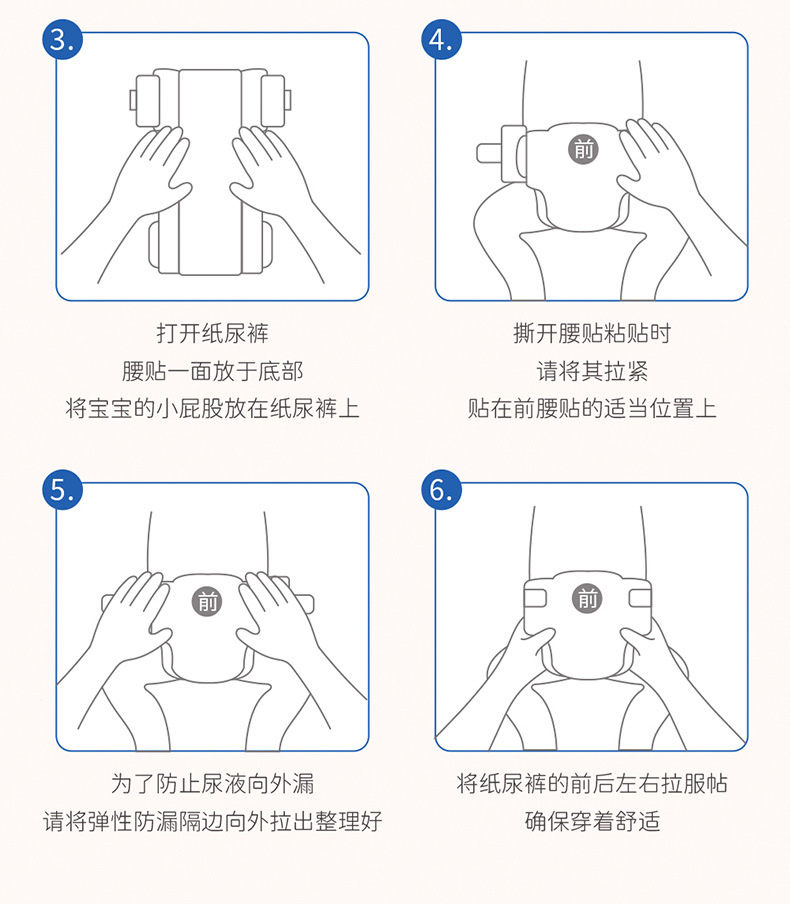 3.

打开纸尿裤
腰贴一面放于底部
将宝宝的小屁股放在纸尿裤上

4.

前

撕开腰贴粘贴时
请将其拉紧
贴在前腰贴的适当位置上

5.

前

为了防止尿液向外漏
请将弹性防漏隔边向外拉出整理好

6.

前

将纸尿裤的前后左右拉服帖
确保穿着舒适