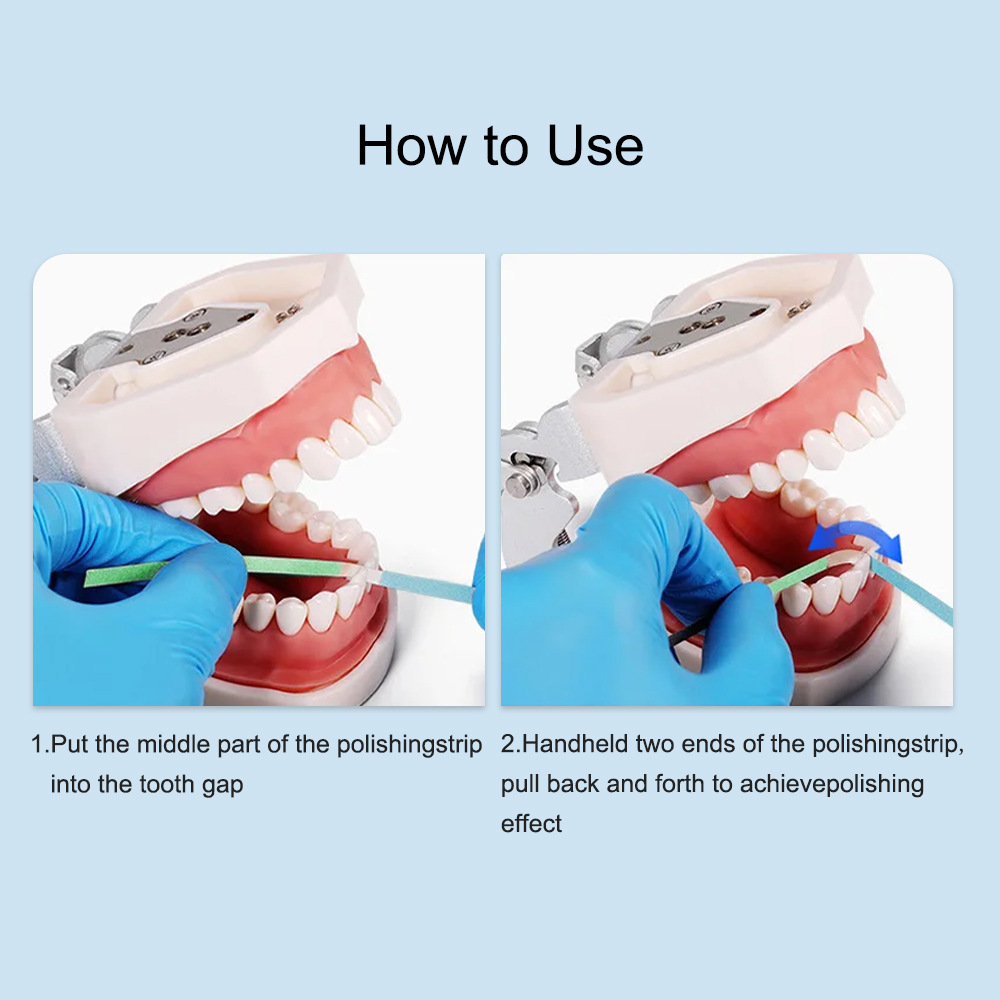 How to Use

1.Put the middle part of the polishingstrip into the tooth gap

2.Handheld two ends of the polishingstrip, pull back and forth to achievepolishing effect