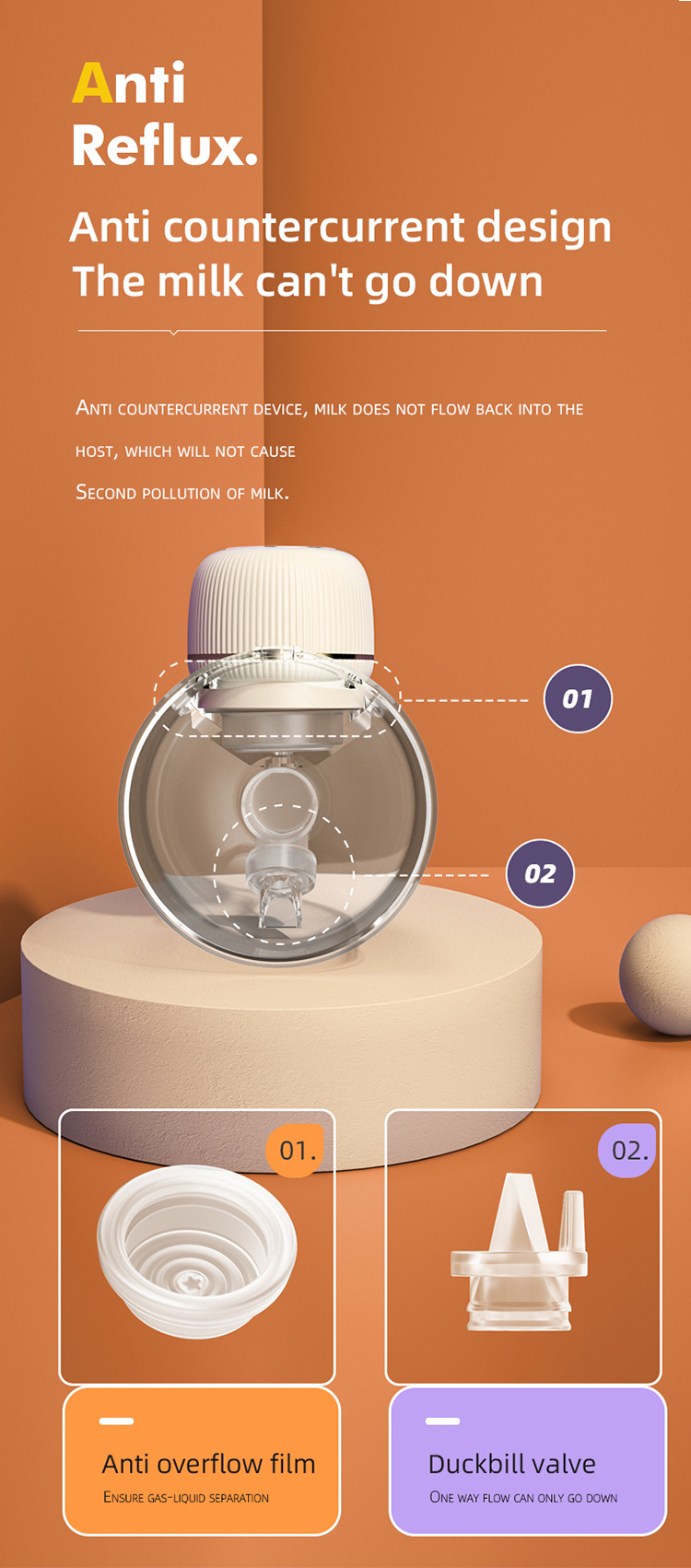 Anti Reflux.

Anti countercurrent design
The milk can't go down

Anti countercurrent device, milk does not flow back into the host, which will not cause
Second pollution of milk.

01

02

01.

02.

Anti overflow film
Ensure gas-liquid separation

Duckbill valve
One way flow can only go down