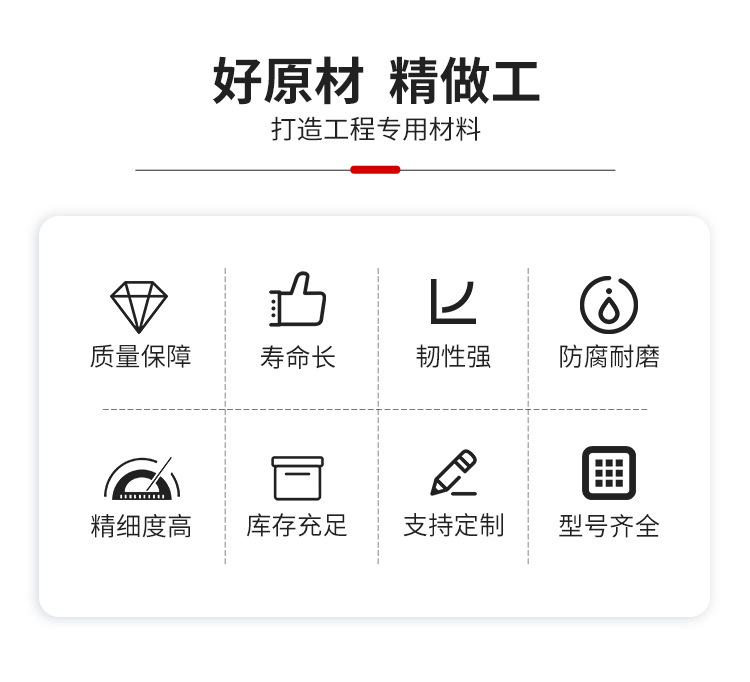 好原材 精做工

打造工程专用材料

质量保障

寿命长

韧性强

防腐耐磨

精细度高

库存充足

支持定制

型号齐全