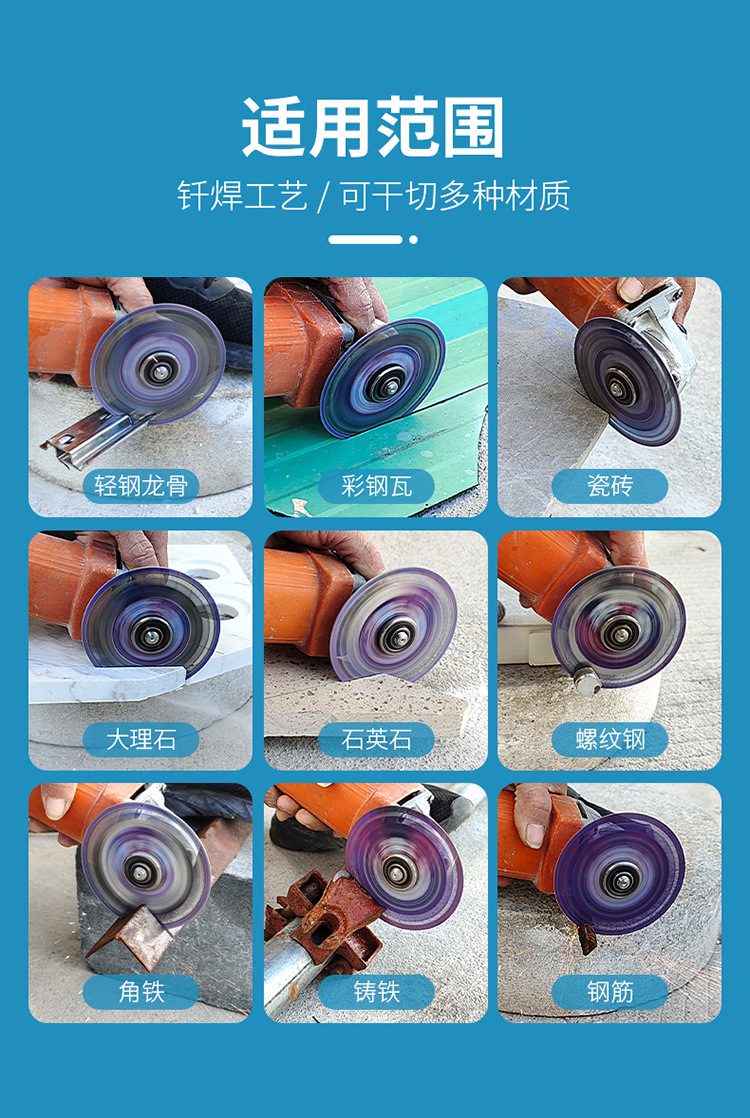 适用范围

钎焊工艺 / 可干切多种材质

轻钢龙骨

彩钢瓦

瓷砖

大理石

石英石

螺纹钢

角铁

铸铁

钢筋