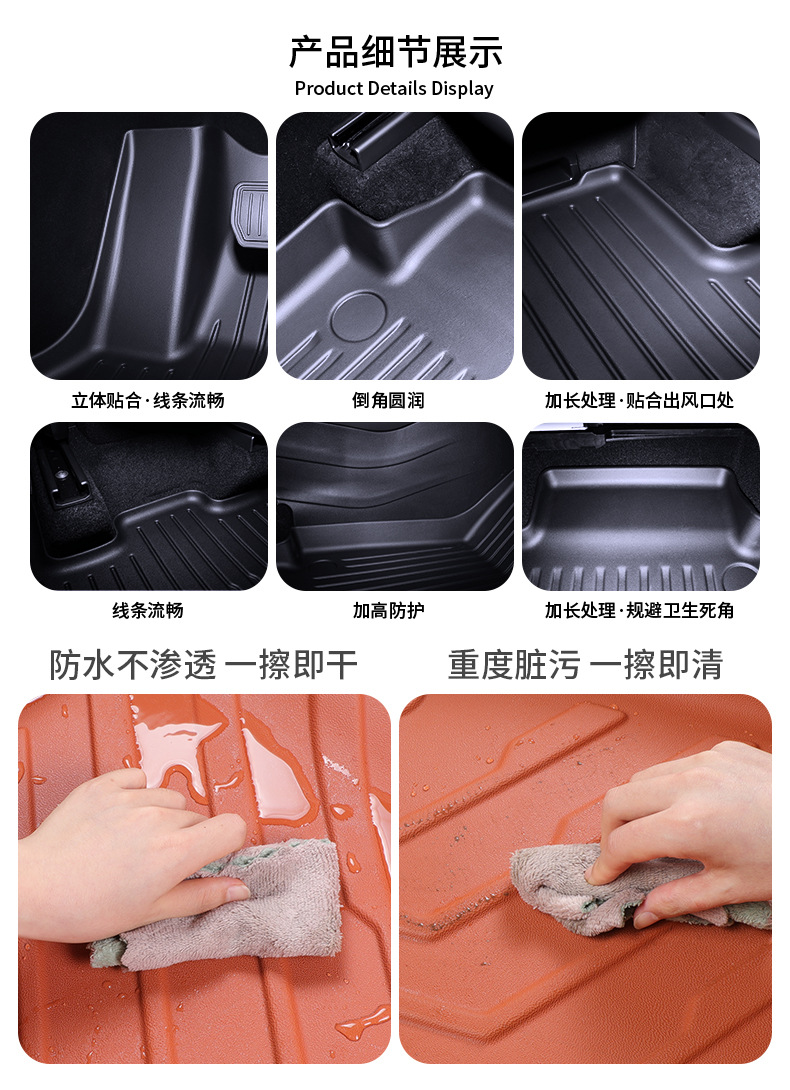 产品细节展示
Product Details Display

立体贴合·线条流畅

倒角圆润

加长处理·贴合出风口处

线条流畅

加高防护

加长处理·规避卫生死角

防水不渗透 一擦即干

重度脏污 一擦即清