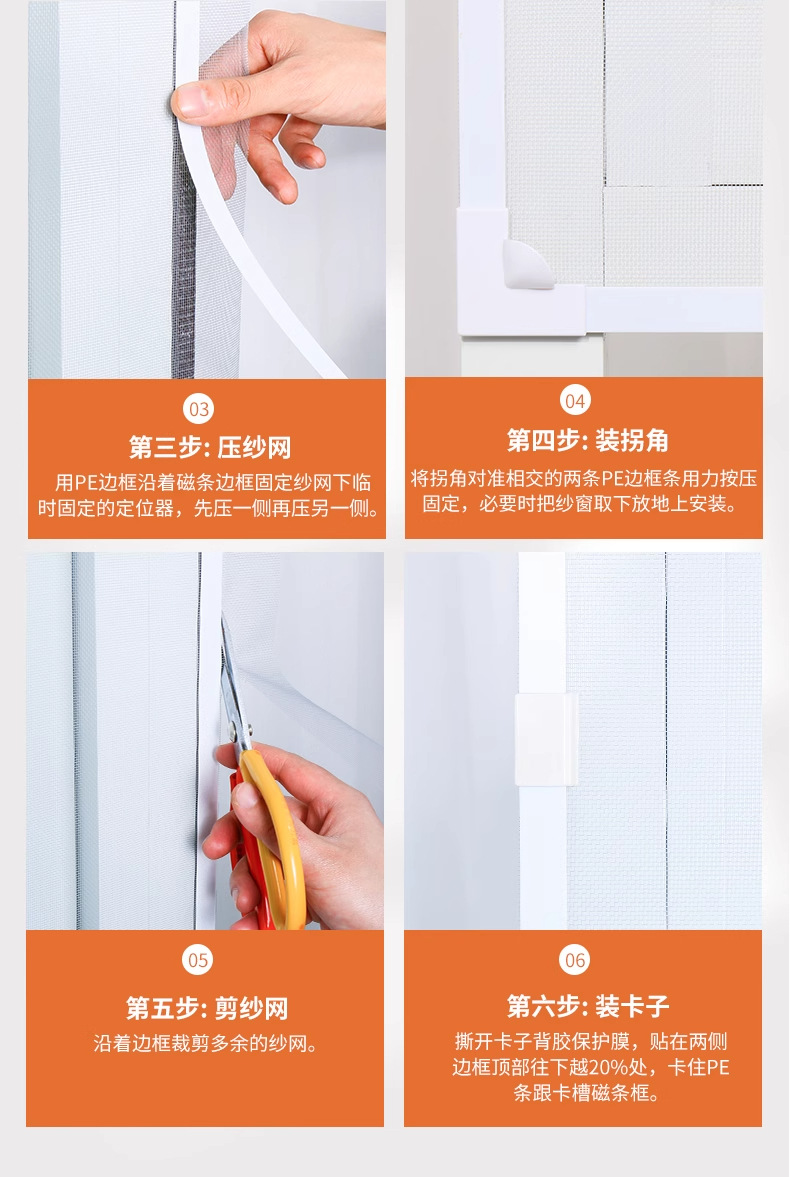 03

第三步: 压纱网

用PE边框沿着磁条边框固定纱网下临时固定的定位器，先压一侧再压另一侧。

04

第四步: 装拐角

将拐角对准相交的两条PE边框条用力按压固定，必要时把纱窗取下放地上安装。

05

第五步: 剪纱网

沿着边框裁剪多余的纱网。

06

第六步: 装卡子

撕开卡子背胶保护膜，贴在两侧边框顶部往下越20%处，卡住PE条跟卡槽磁条框。