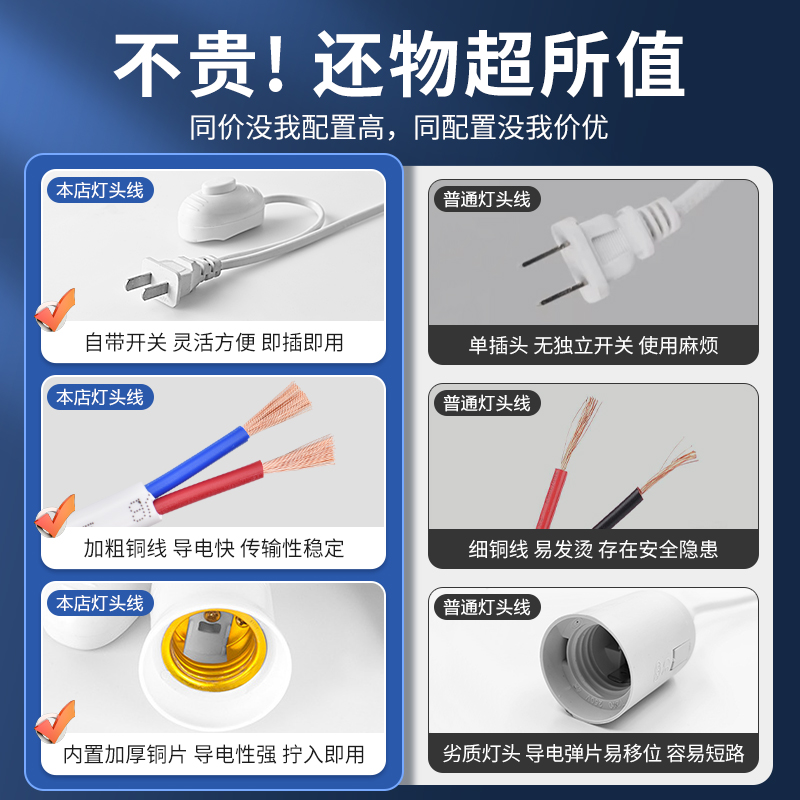 不贵！还物超所值

同价没我配置高，同配置没我价优

本店灯头线

自带开关 灵活方便 即插即用

本店灯头线

加粗铜线 导电快 传输性稳定

本店灯头线

内置加厚铜片 导电性强 拧入即用

普通灯头线

单插头 无独立开关 使用麻烦

普通灯头线

细铜线 易发烫 存在安全隐患

普通灯头线

劣质灯头 导电弹片易移位 容易短路