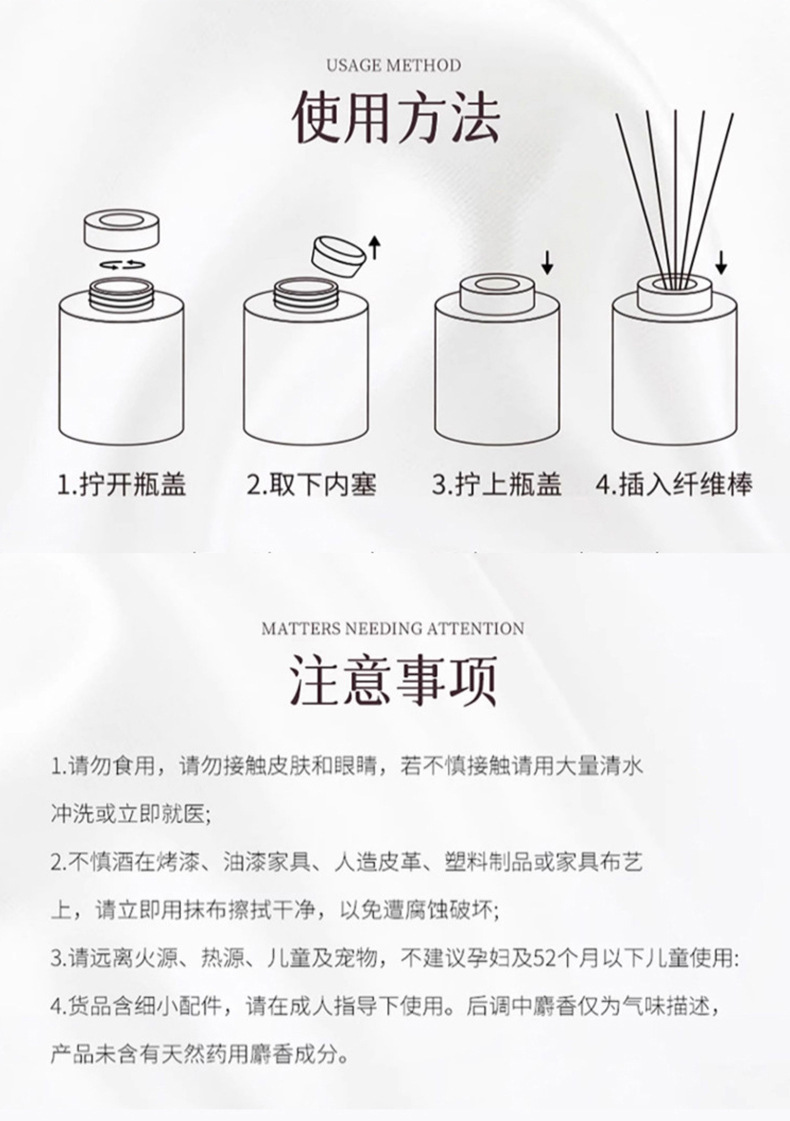 USAGE METHOD

使用方法

1.拧开瓶盖

2.取下内塞

3.拧上瓶盖

4.插入纤维棒

MATTERS NEEDING ATTENTION

注意事项

1.请勿食用，请勿接触皮肤和眼睛，若不慎接触请用大量清水冲洗或立即就医;

2.不慎洒在烤漆、油漆家具、人造皮革、塑料制品或家具布艺上，请立即用抹布擦拭干净，以免遭腐蚀破坏;

3.请远离火源、热源、儿童及宠物，不建议孕妇及52个月以下儿童使用:

4.货品含细小配件，请在成人指导下使用。后调中麝香仅为气味描述，产品未含有天然药用麝香成分。