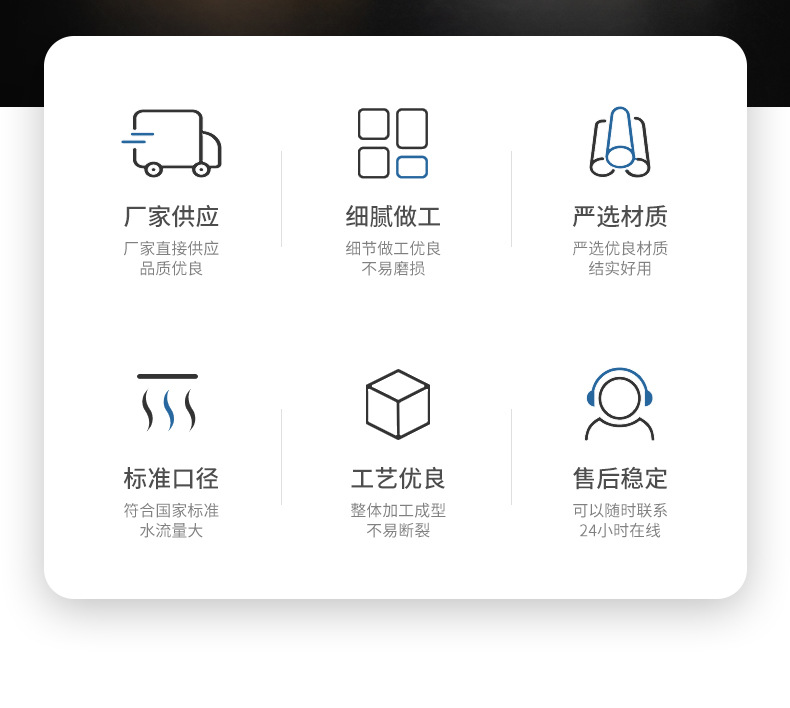 厂家供应
厂家直接供应
品质优良

细腻做工
细节做工优良
不易磨损

严选材质
严选优良材质
结实好用

标准口径
符合国家标准
水流量大

工艺优良
整体加工成型
不易断裂

售后稳定
可以随时联系
24小时在线